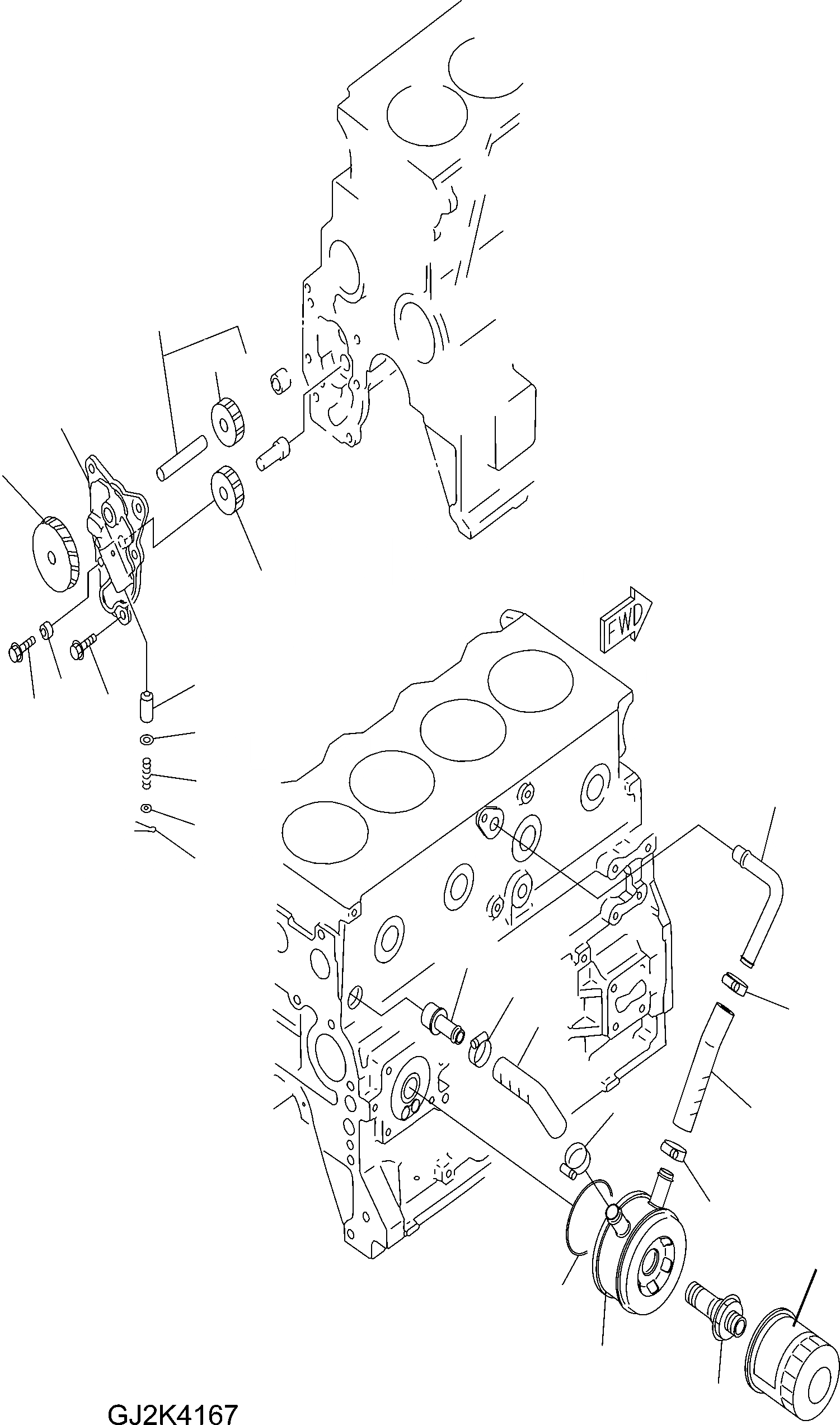 FWD

GJ2K4167