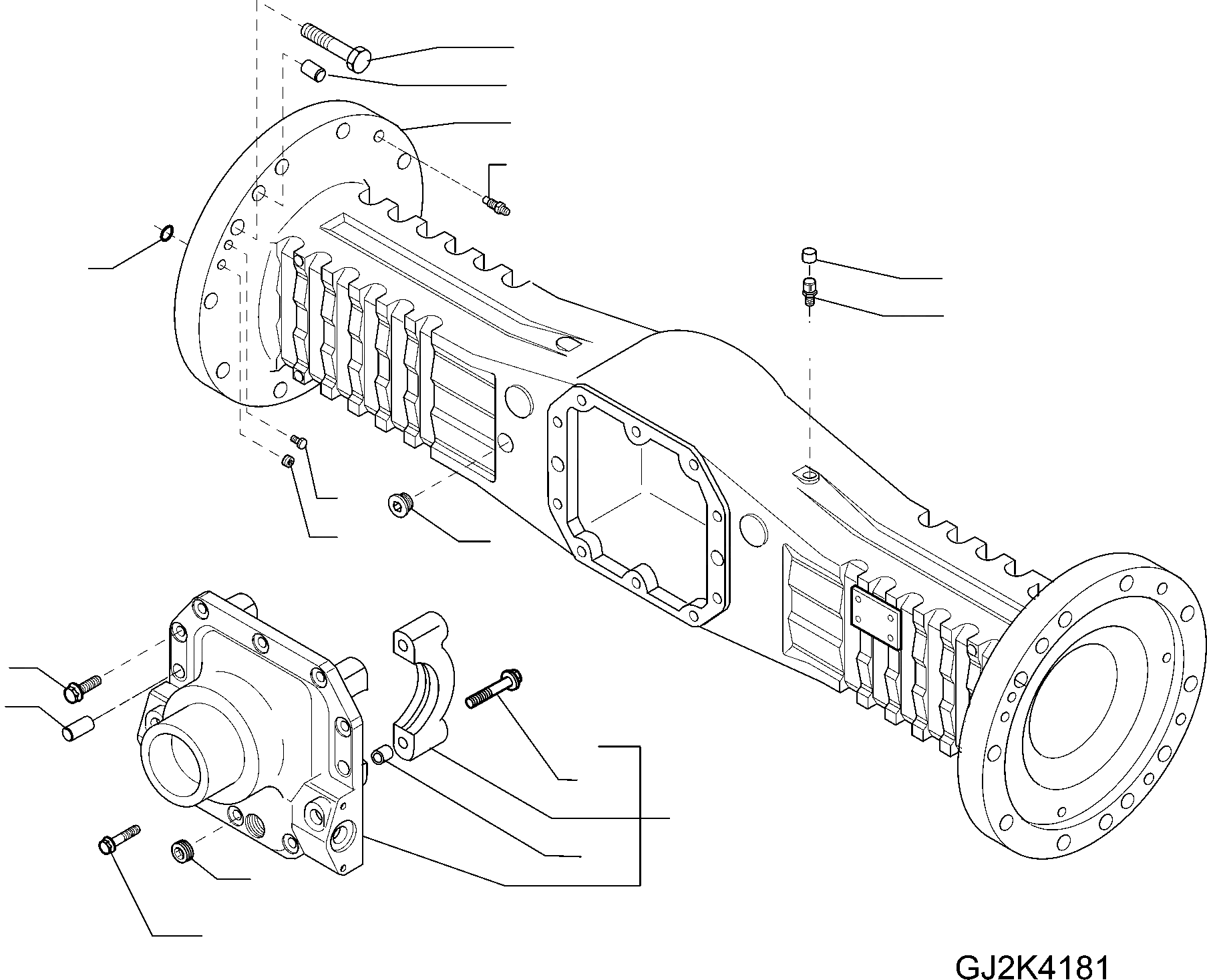 GJ2K4181