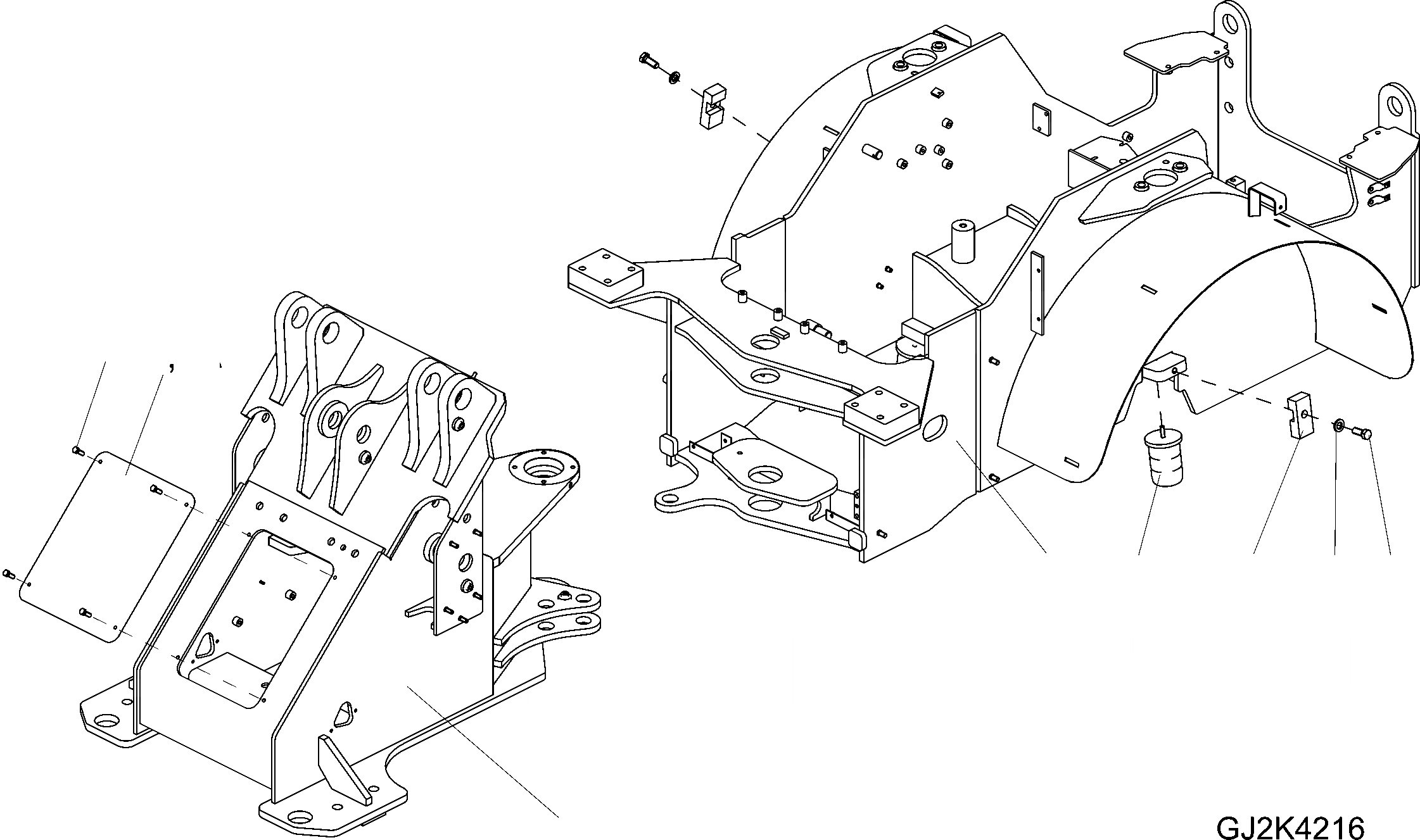 GJ2K4216