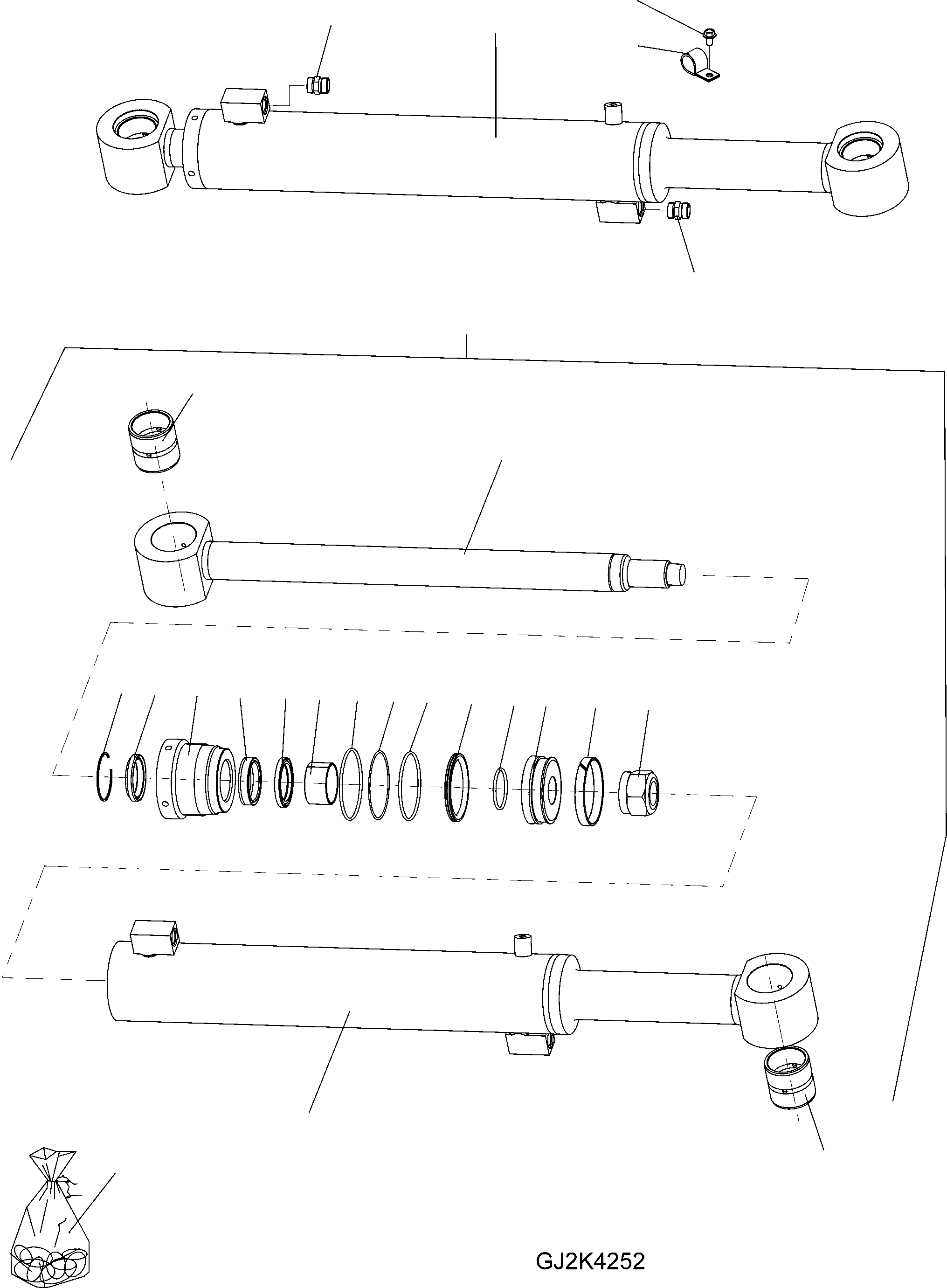 GJ2K4252