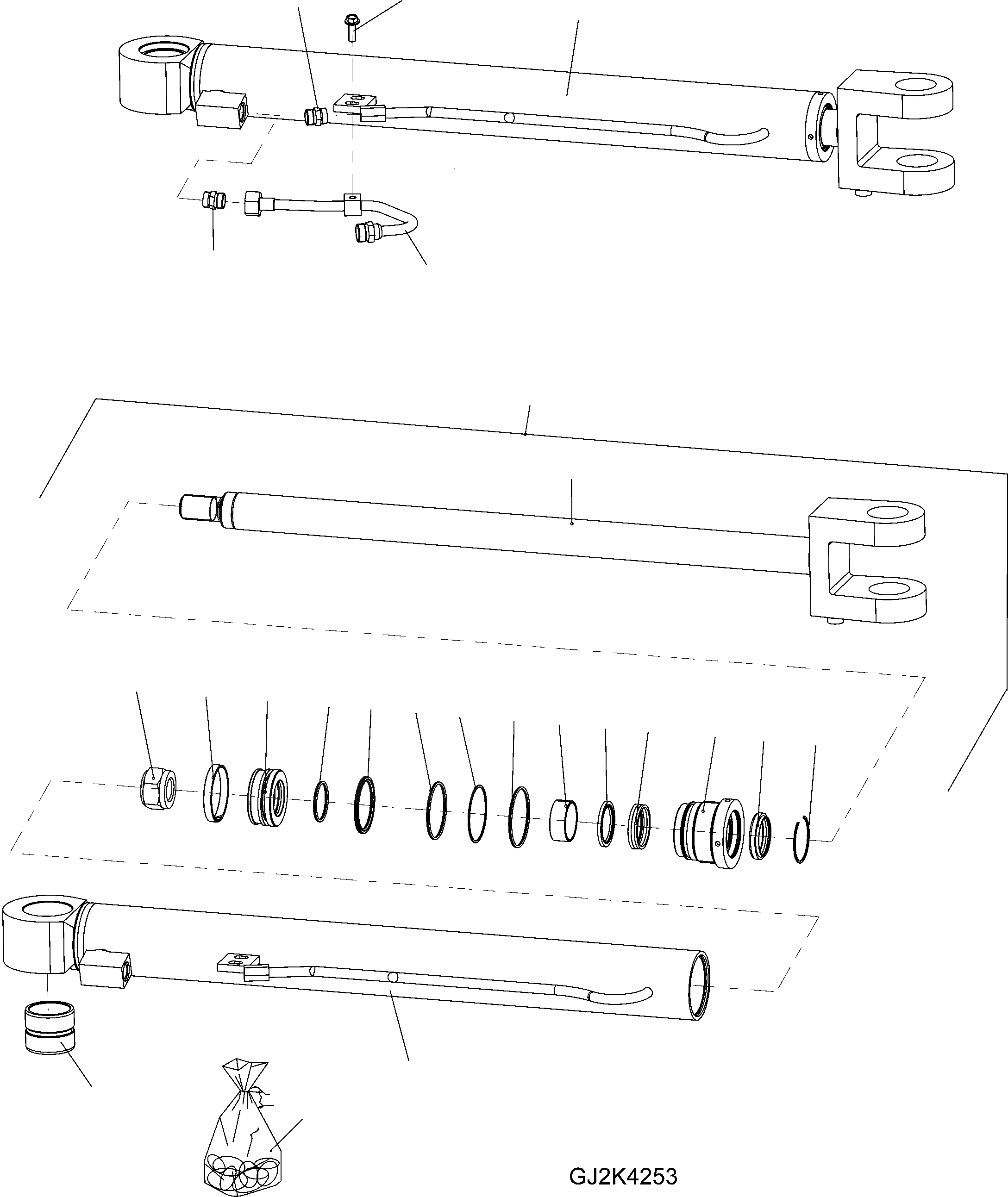 GJ2K4253