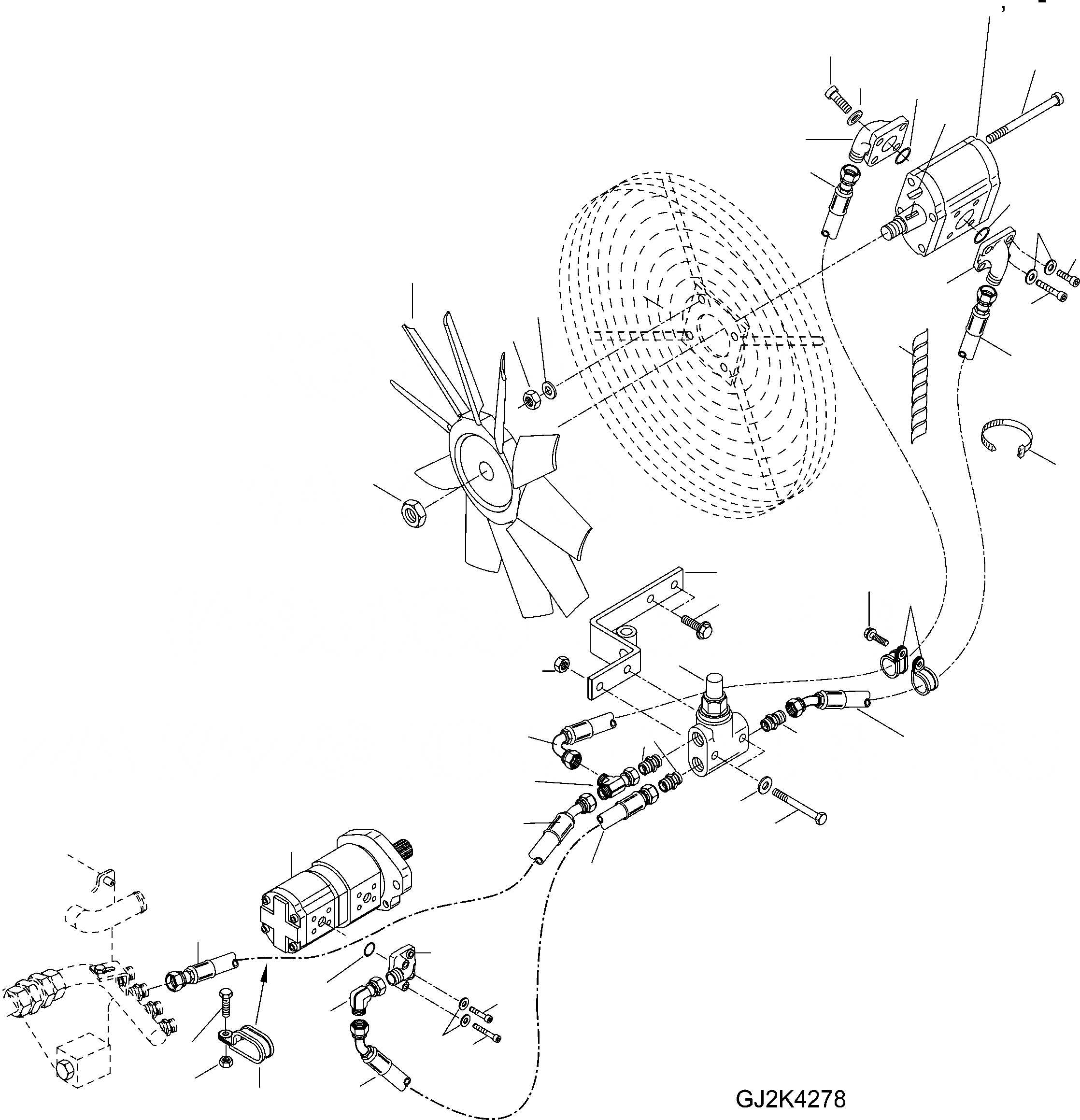 GJ2K4278