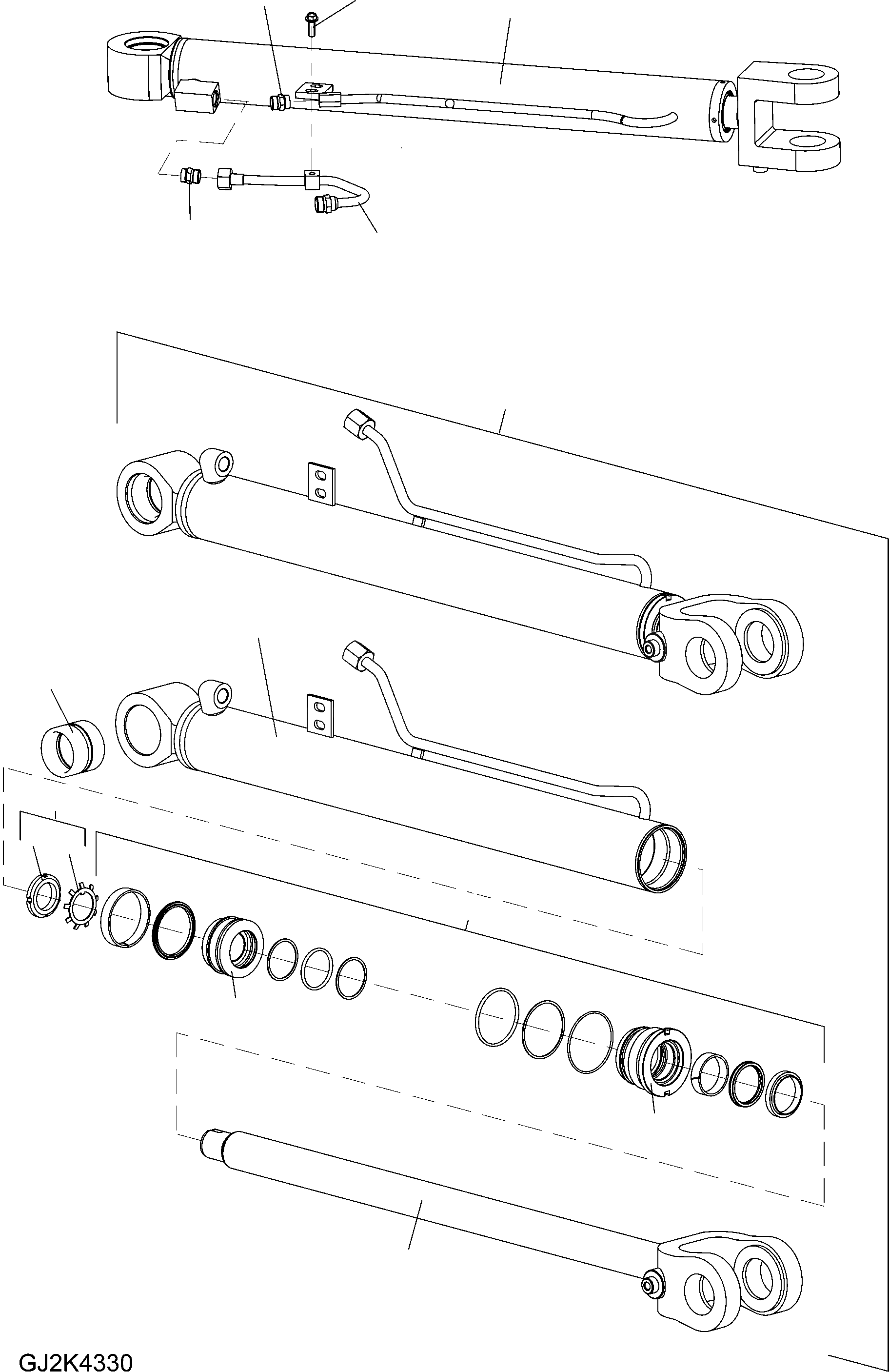 GJ2K4330