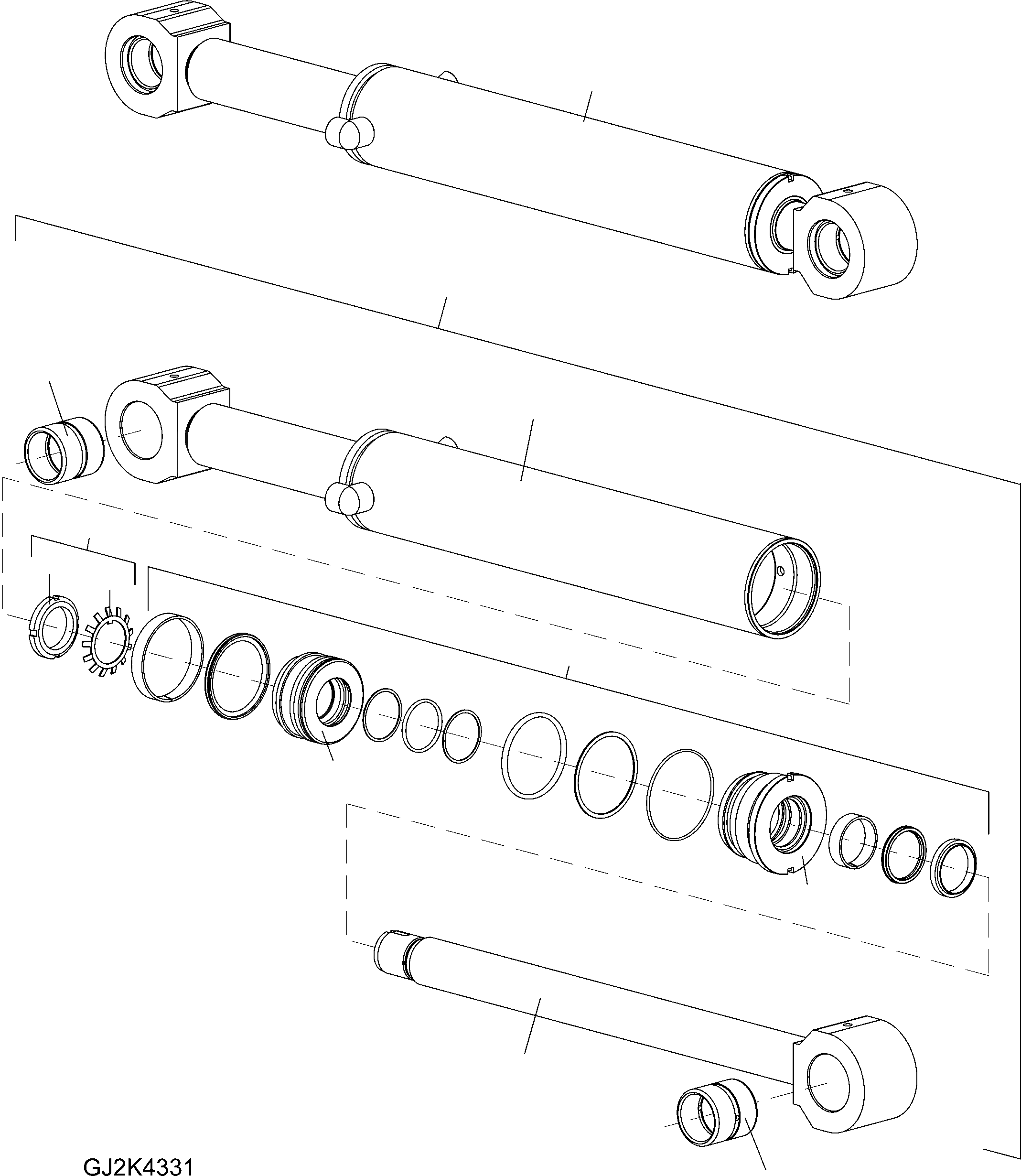 GJ2K4331