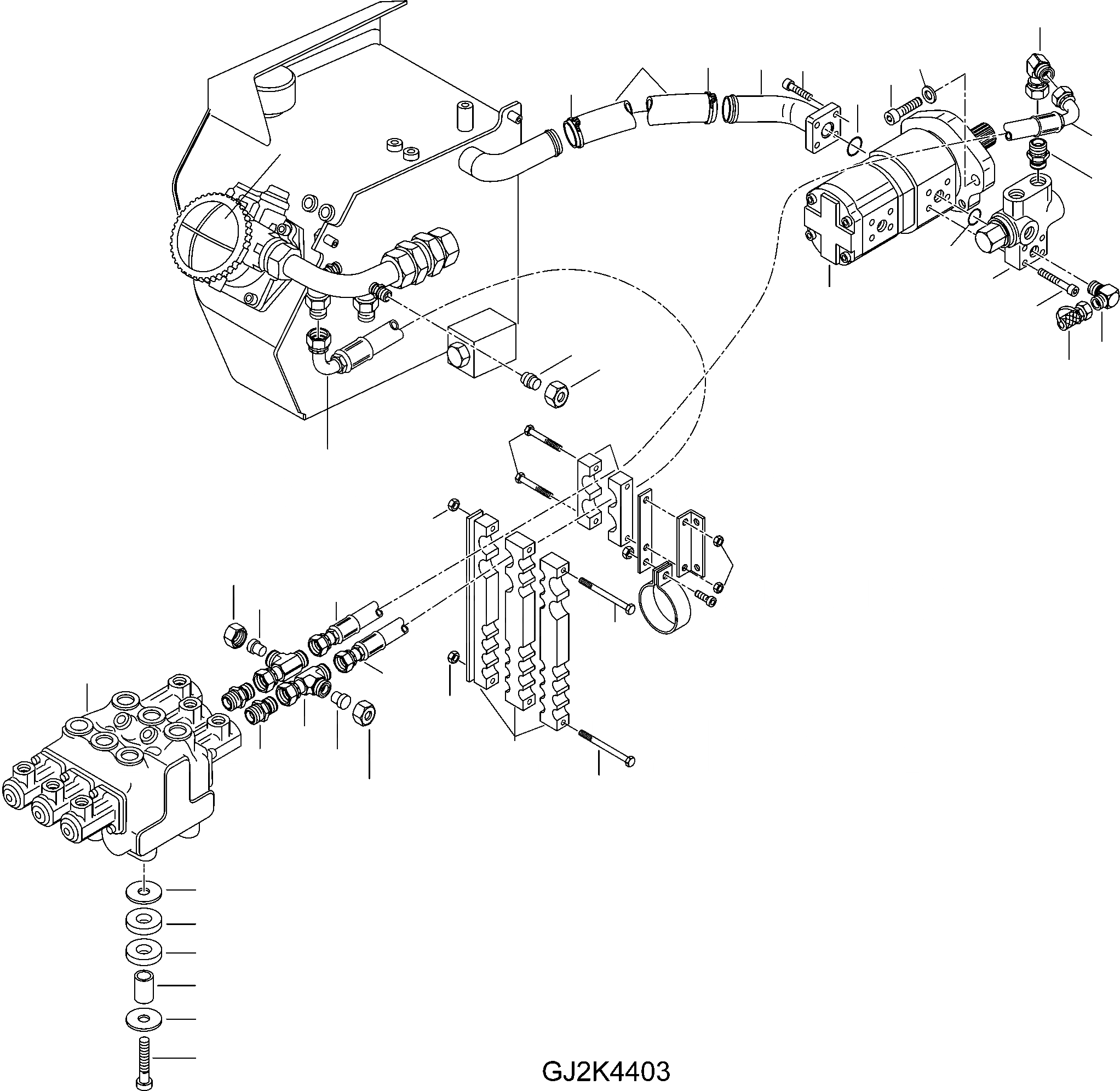 GJ2K4403