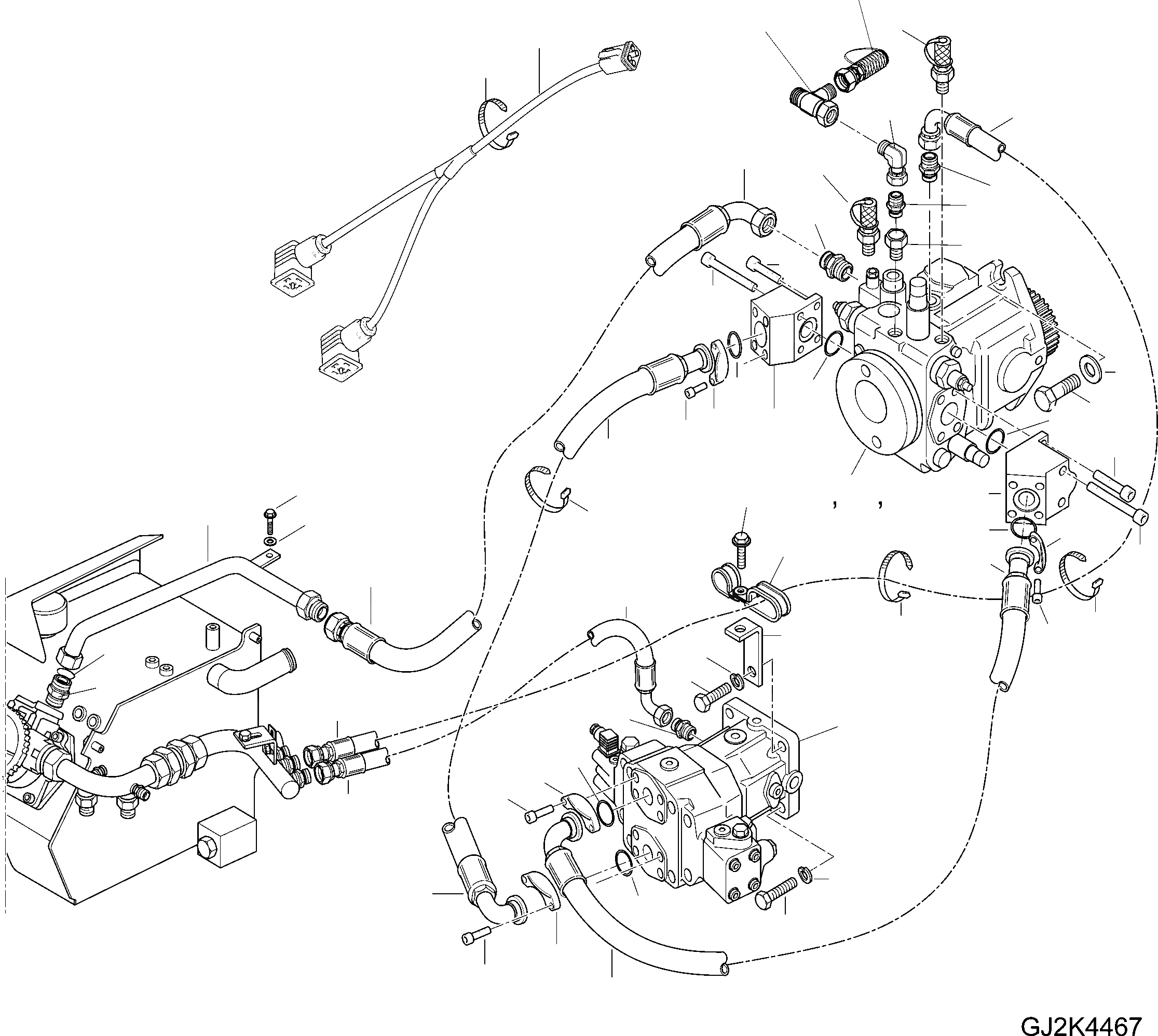 GJ2K4467