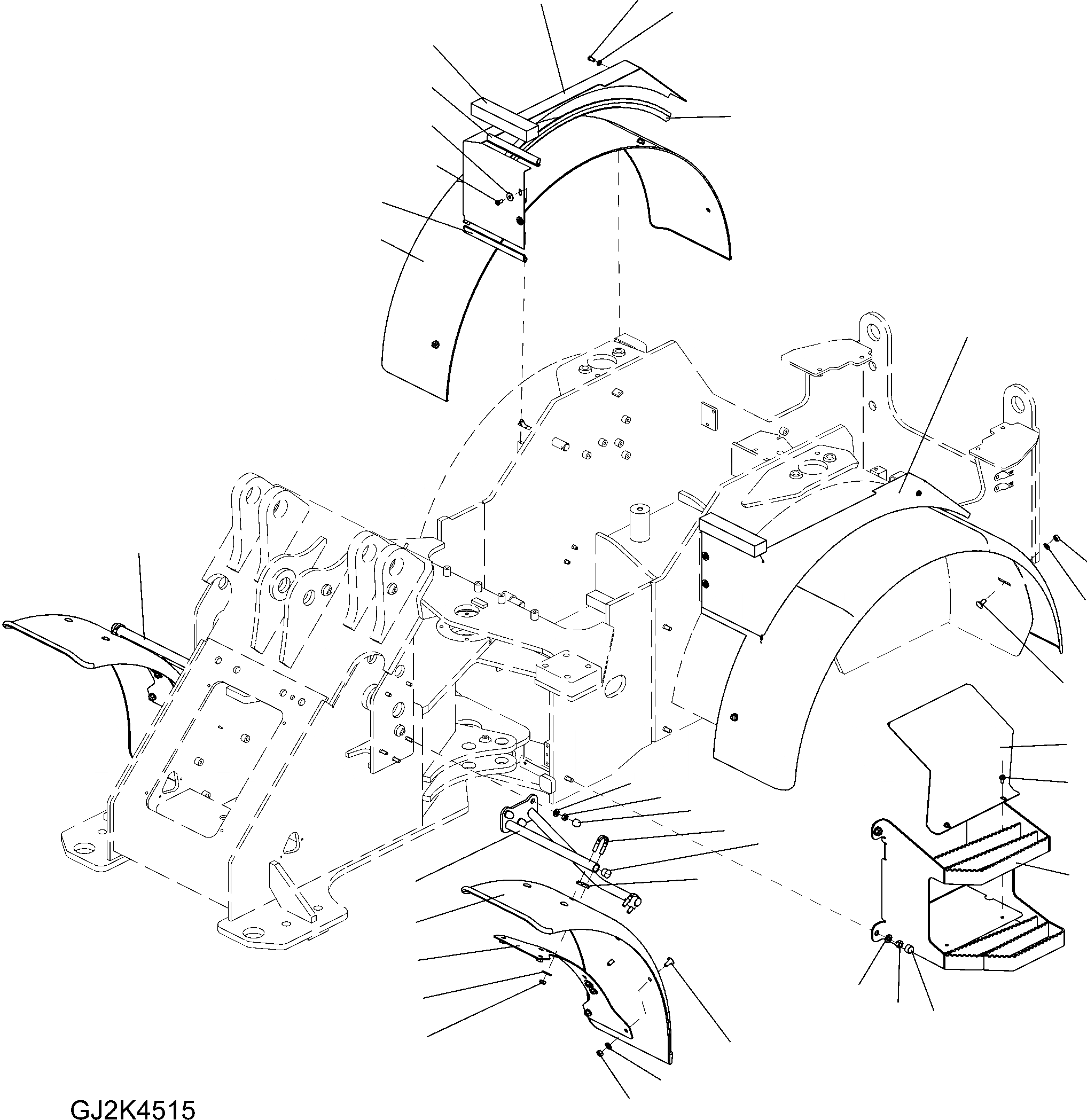 GJ2K4515