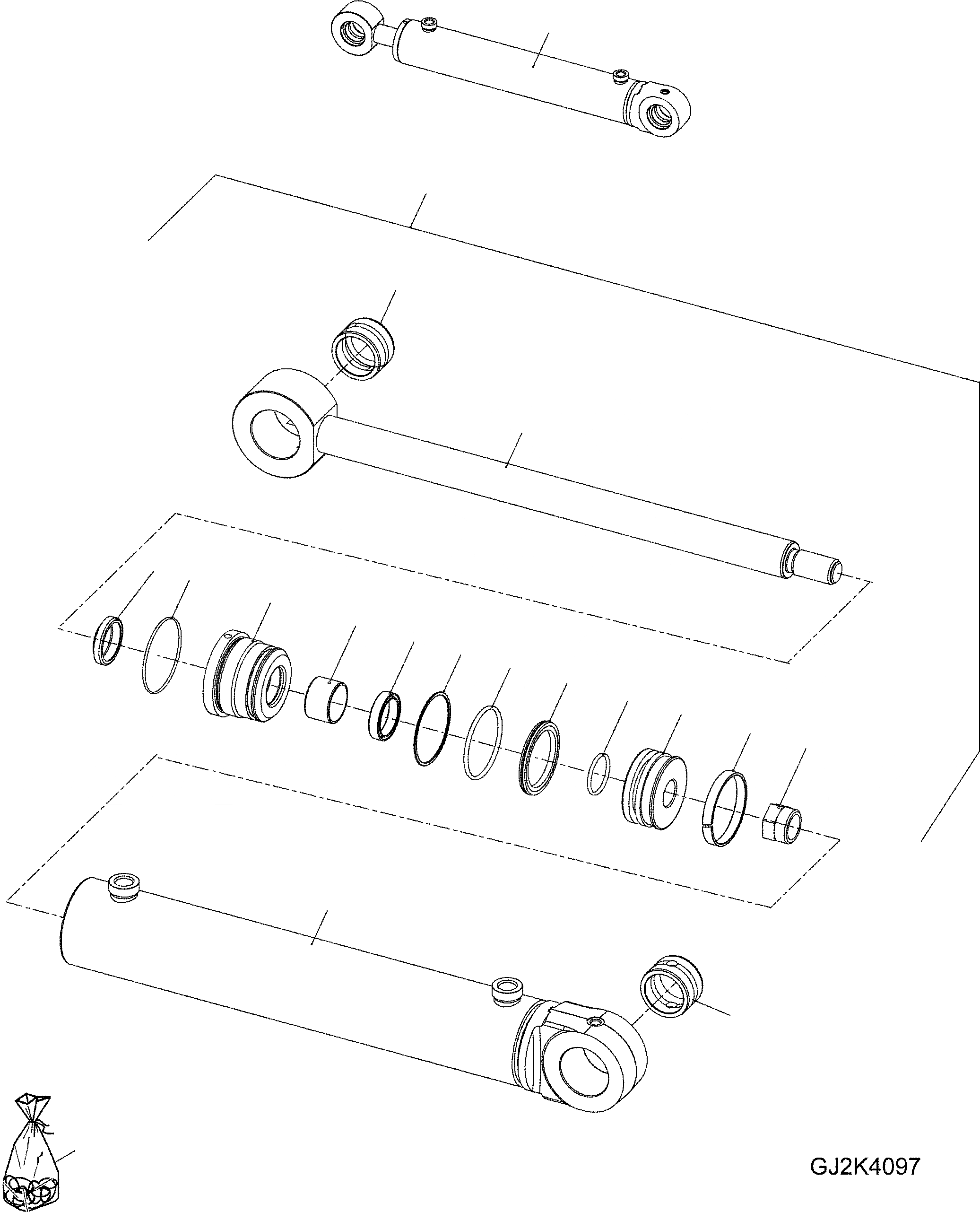 GJ2K4097