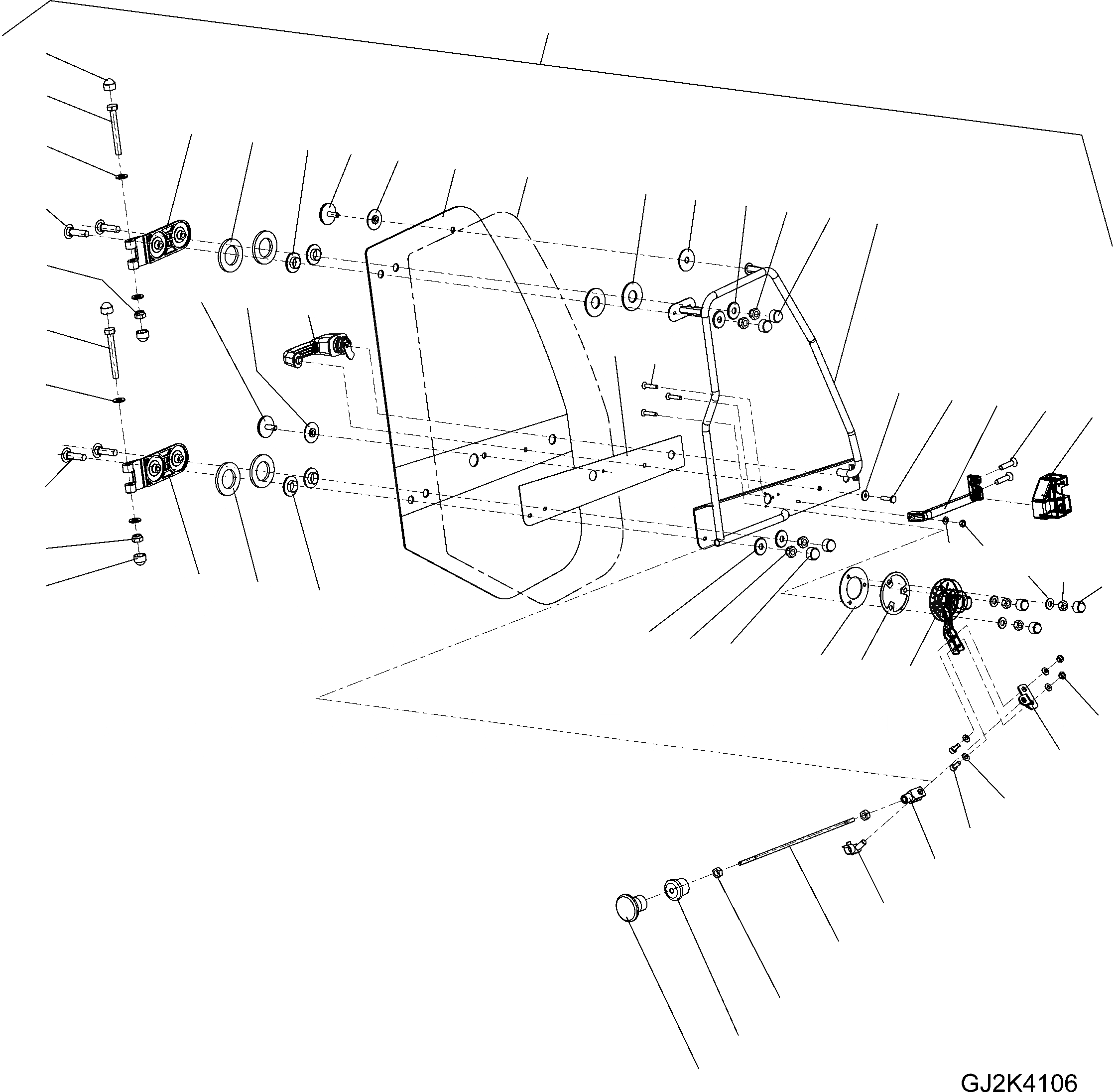 GJ2K4106