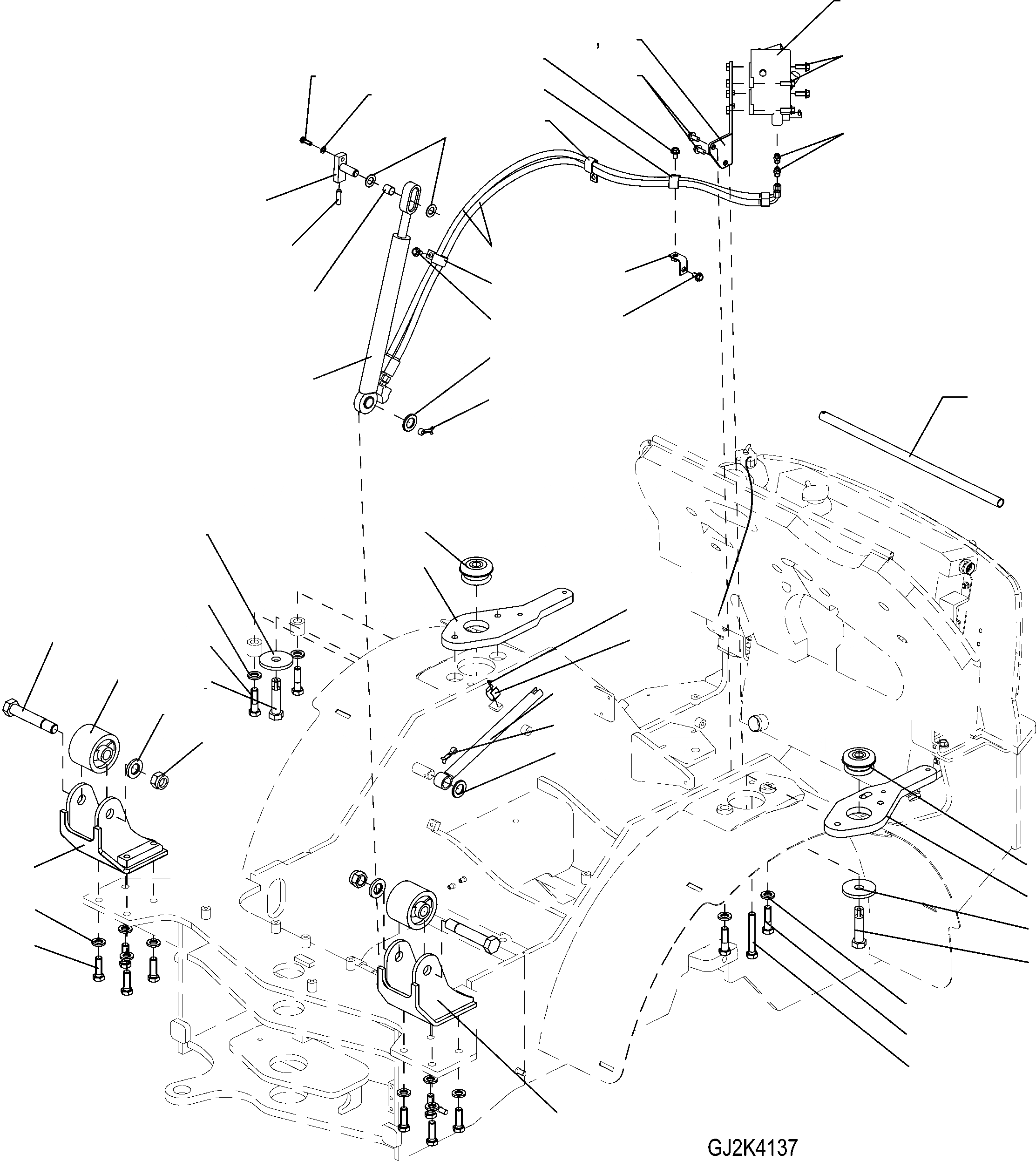 GJ2K4137