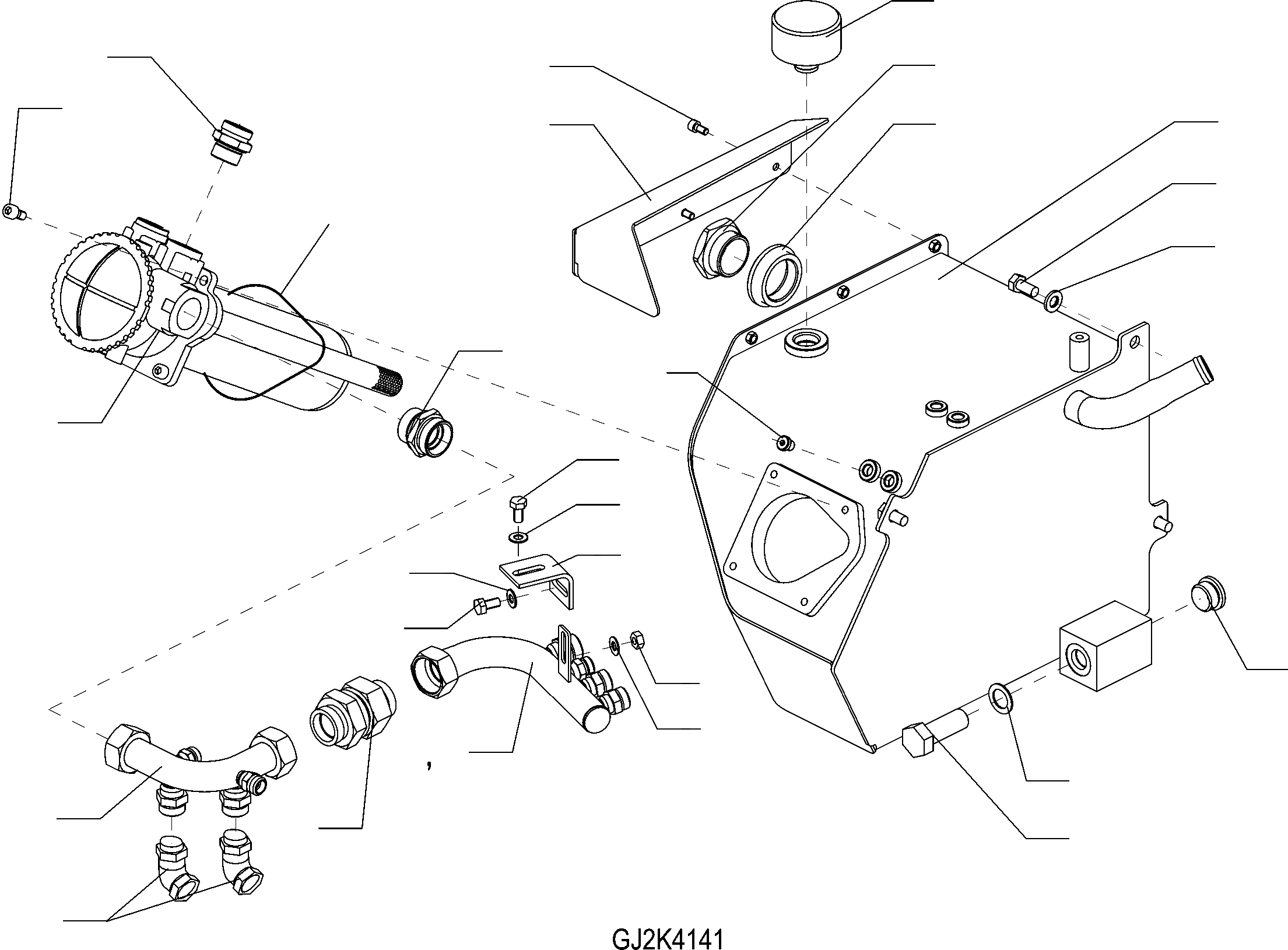 ,

GJ2K4141