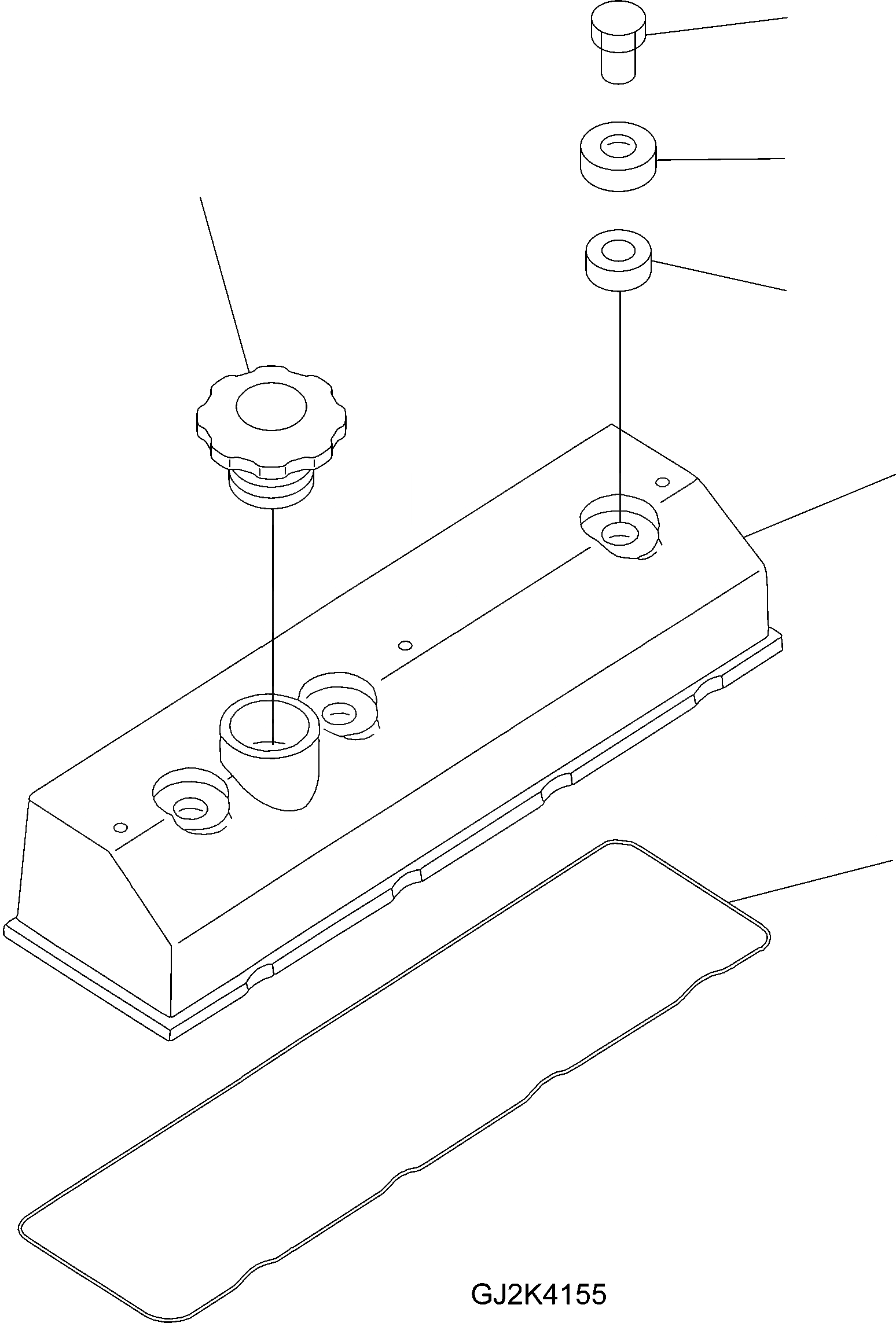 GJ2K4155