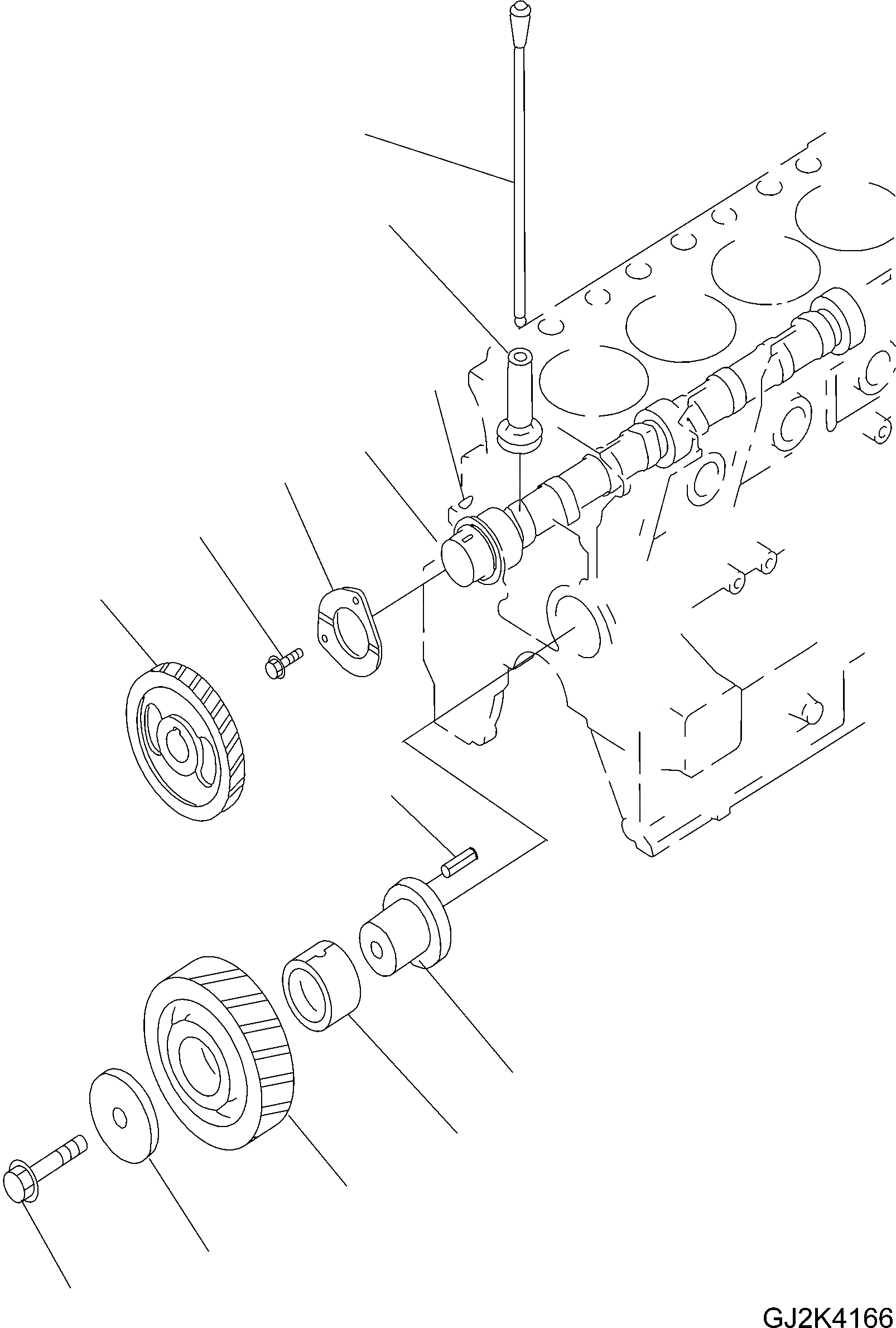 GJ2K4166