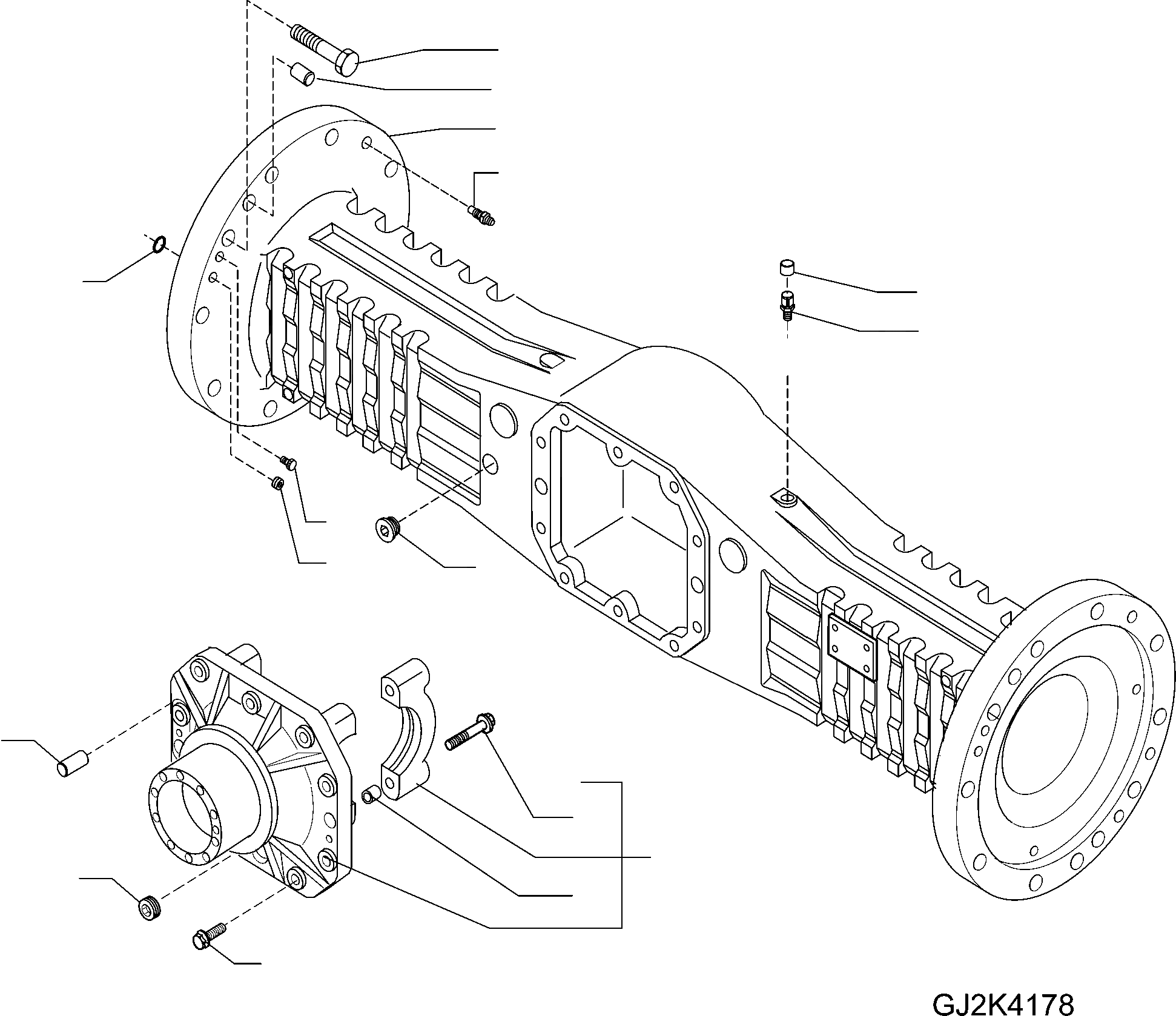 GJ2K4178