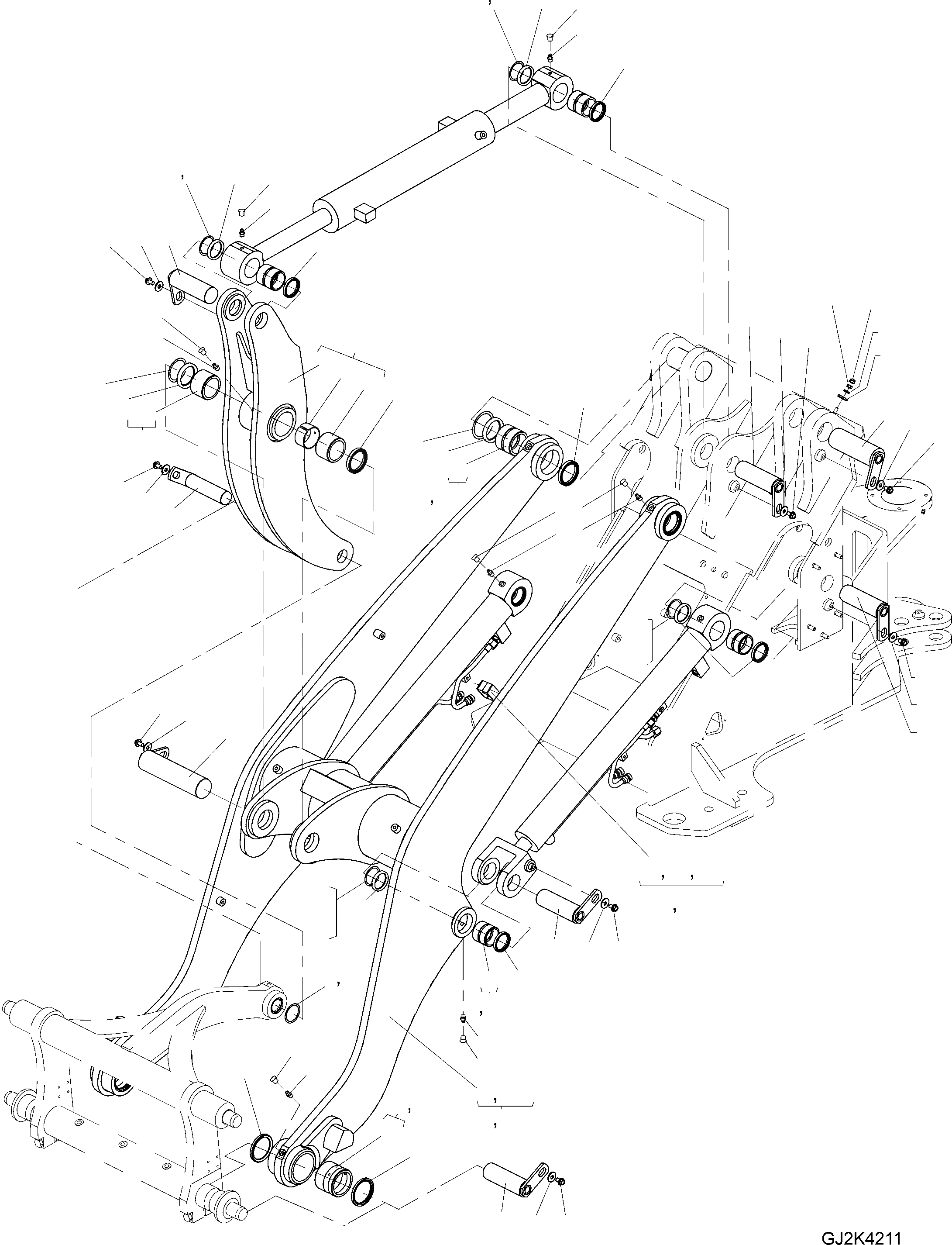 GJ2K4211