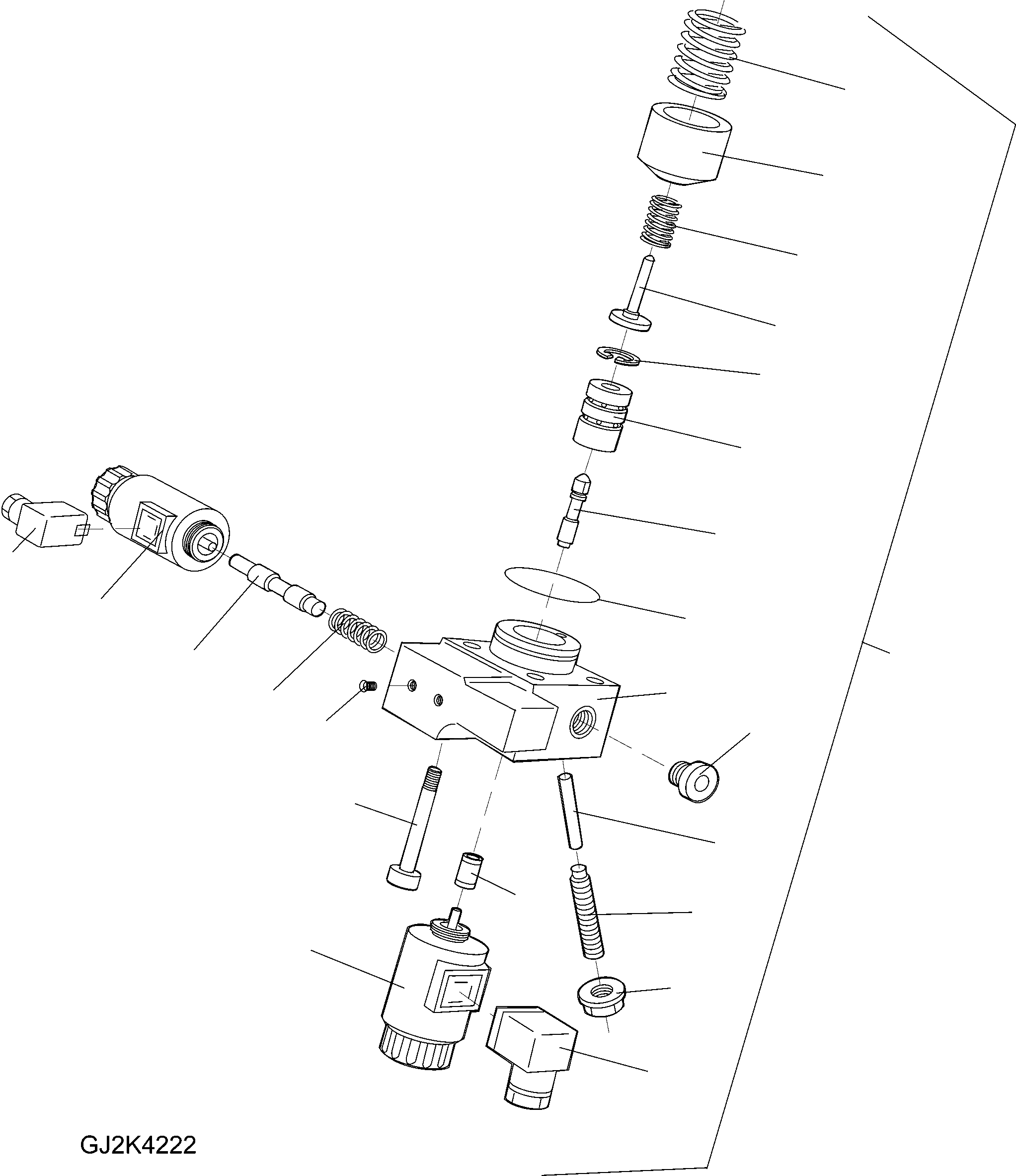 GJ2K4222