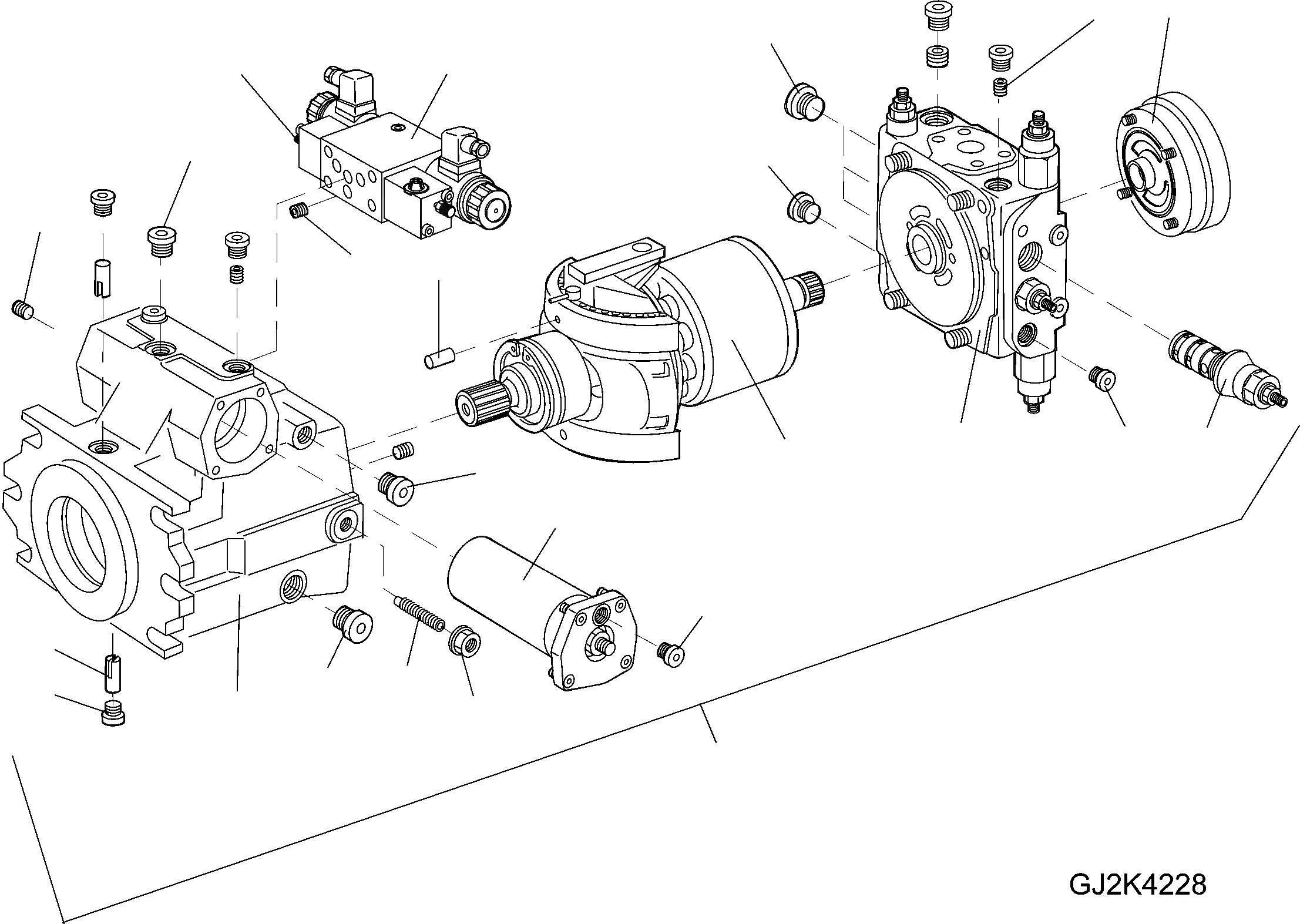 GJ2K4228