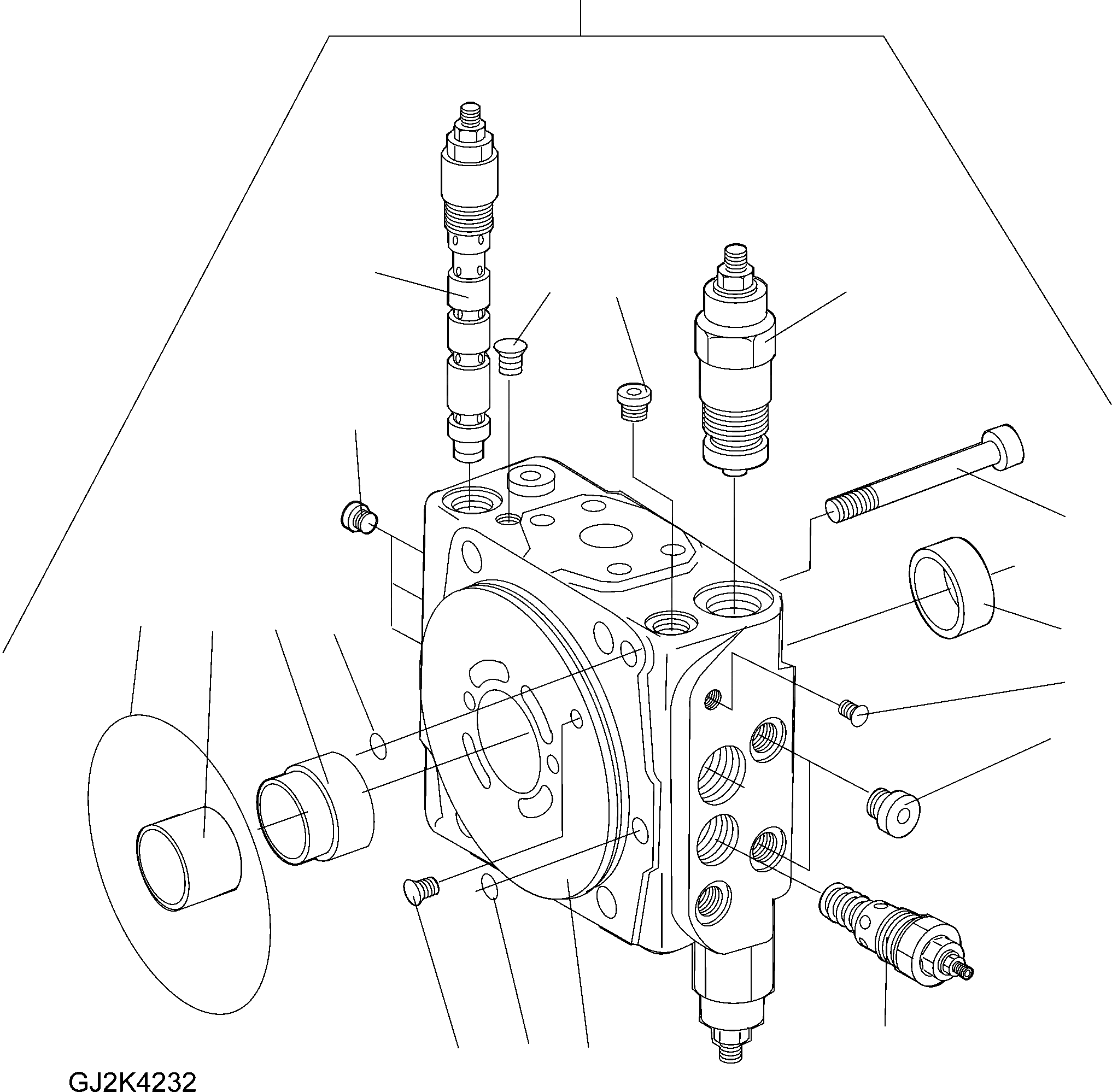 GJ2K4232