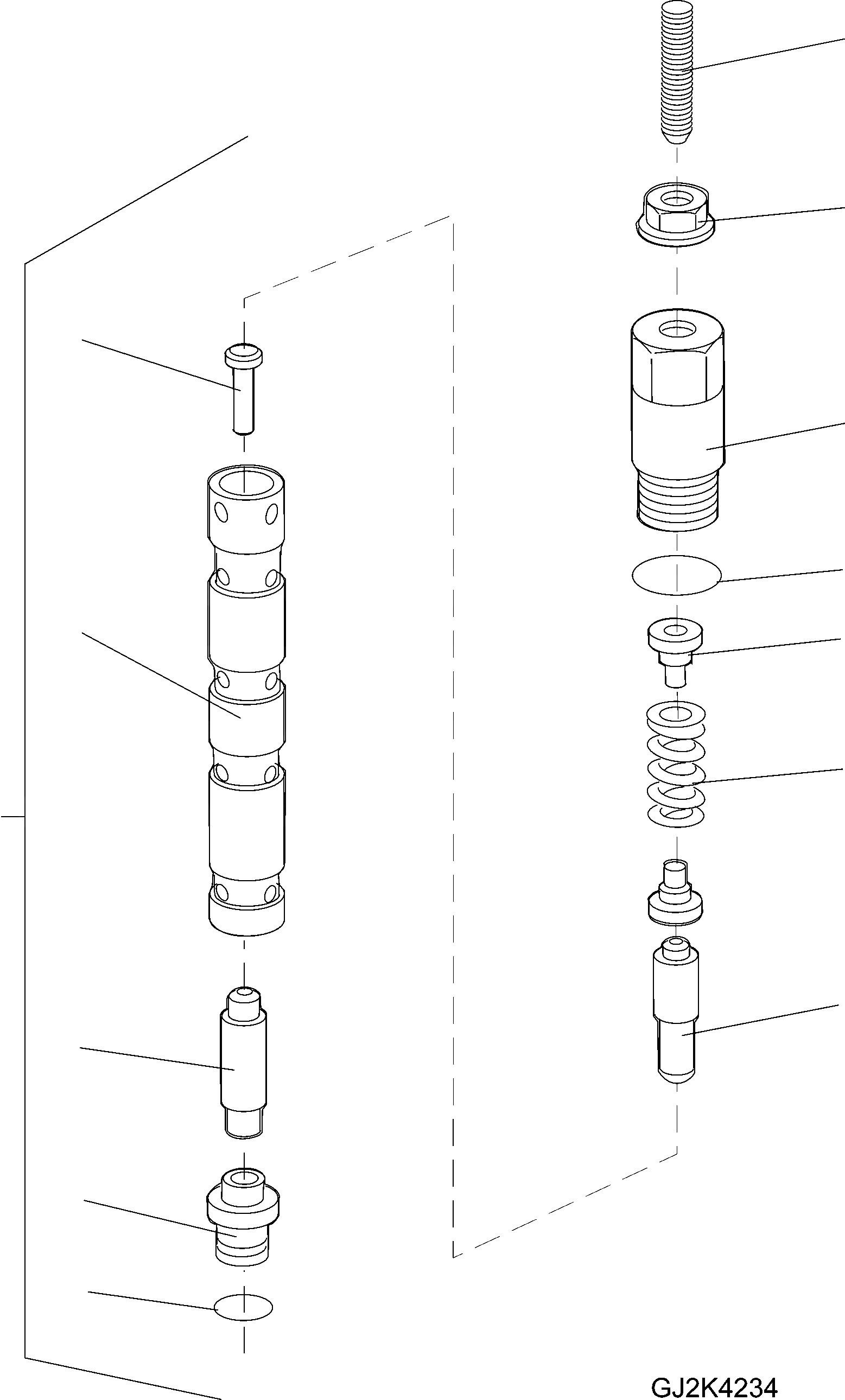 GJ2K4234