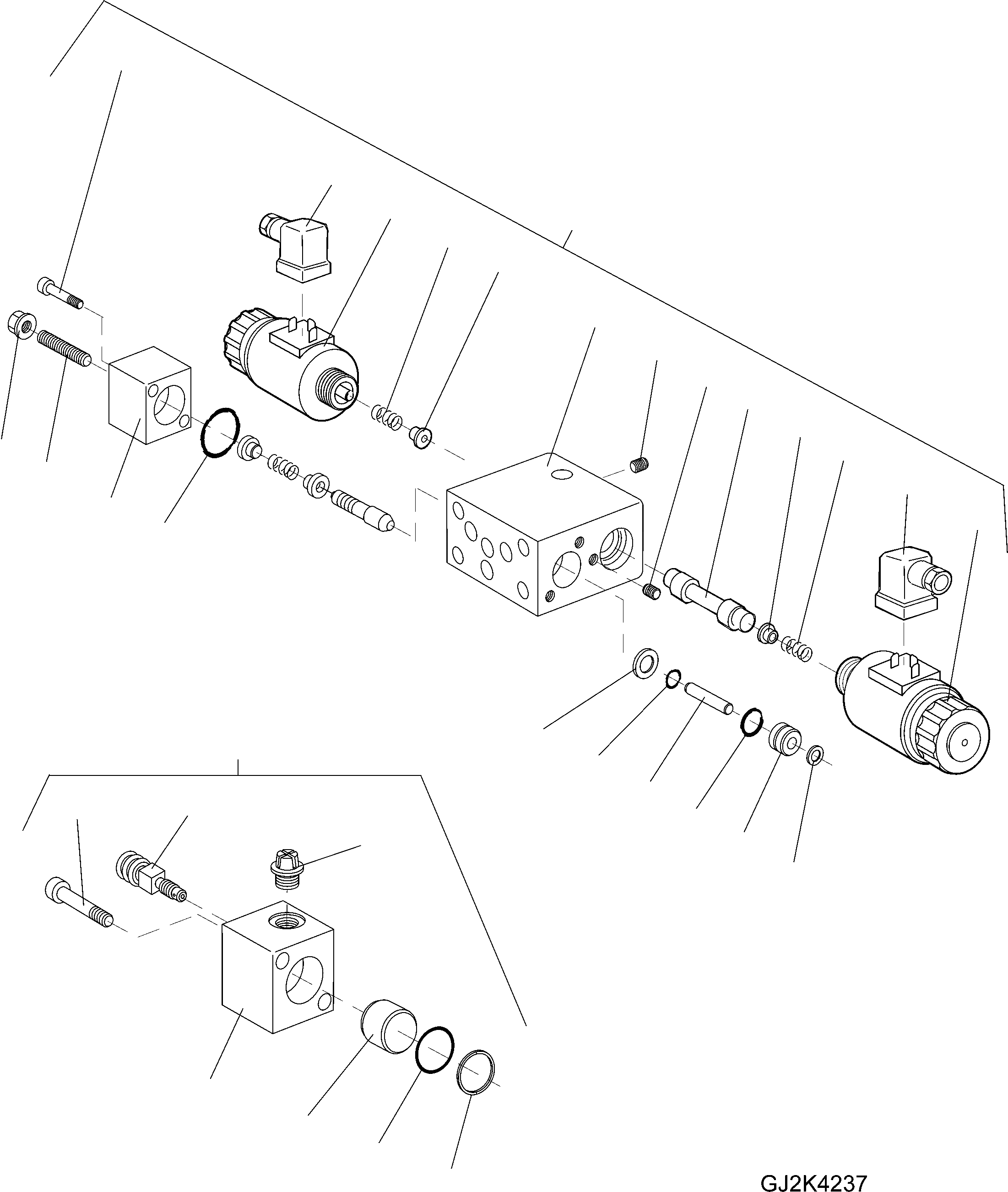 GJ2K4237