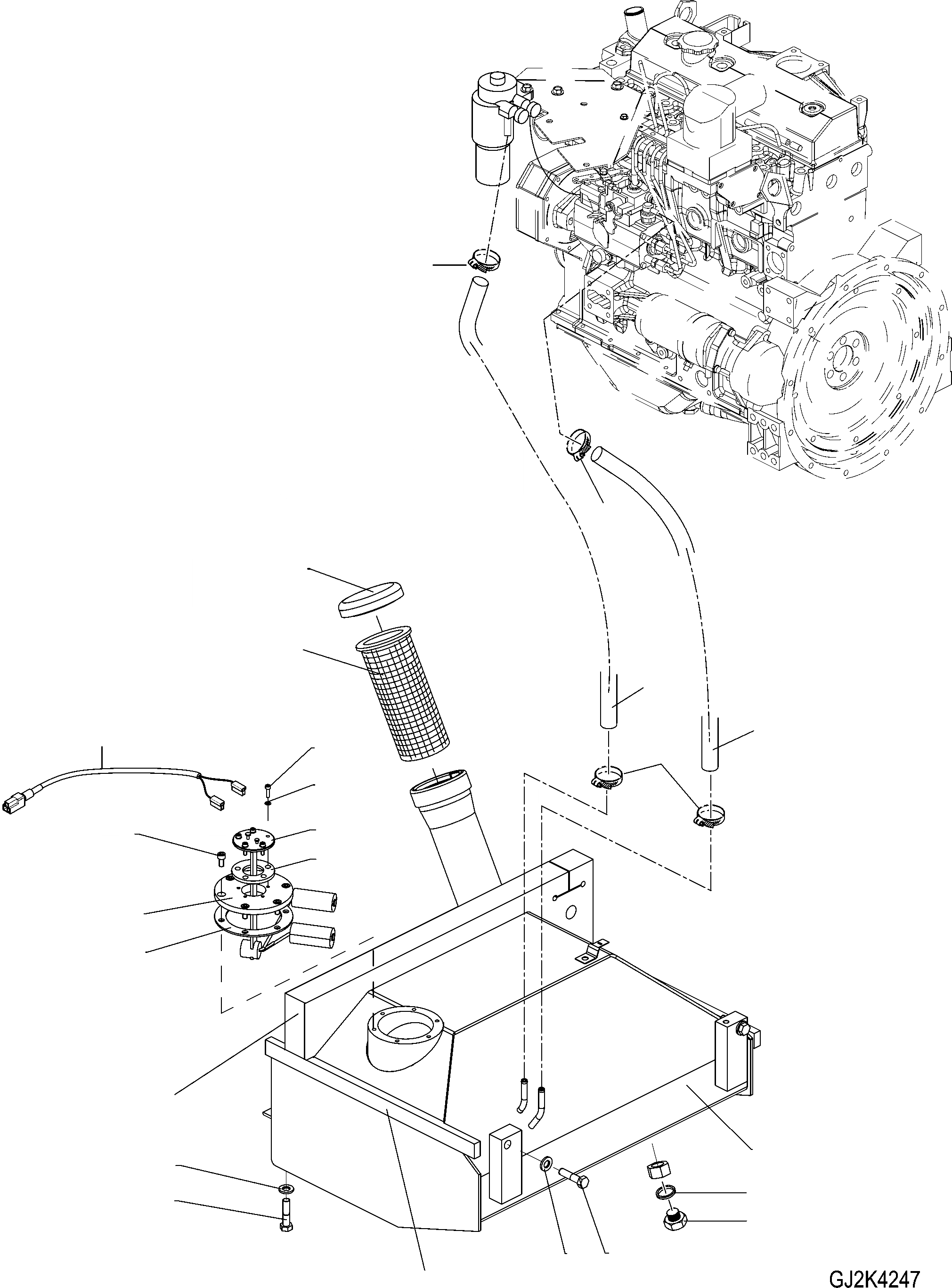 GJ2K4247