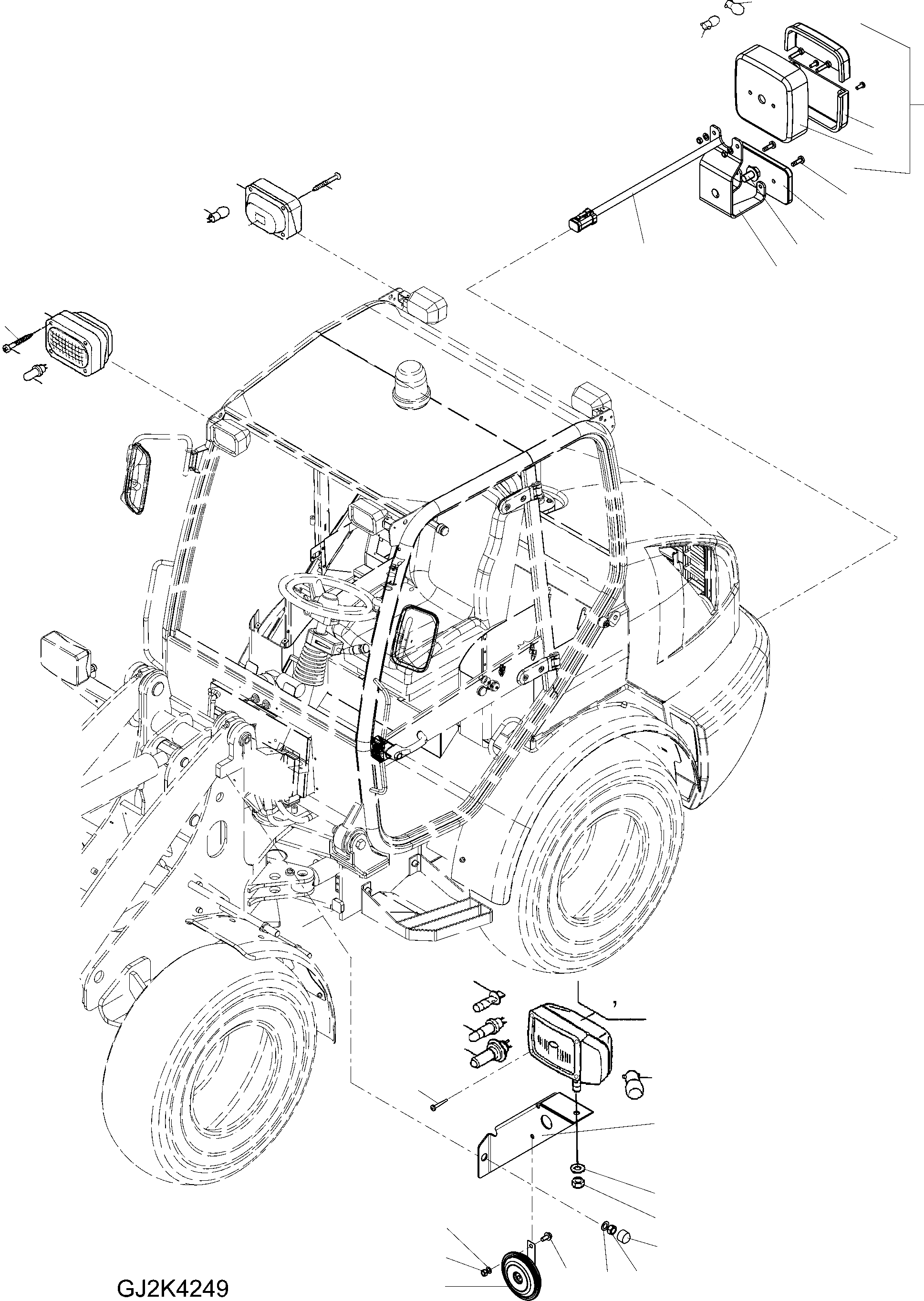 GJ2K4249