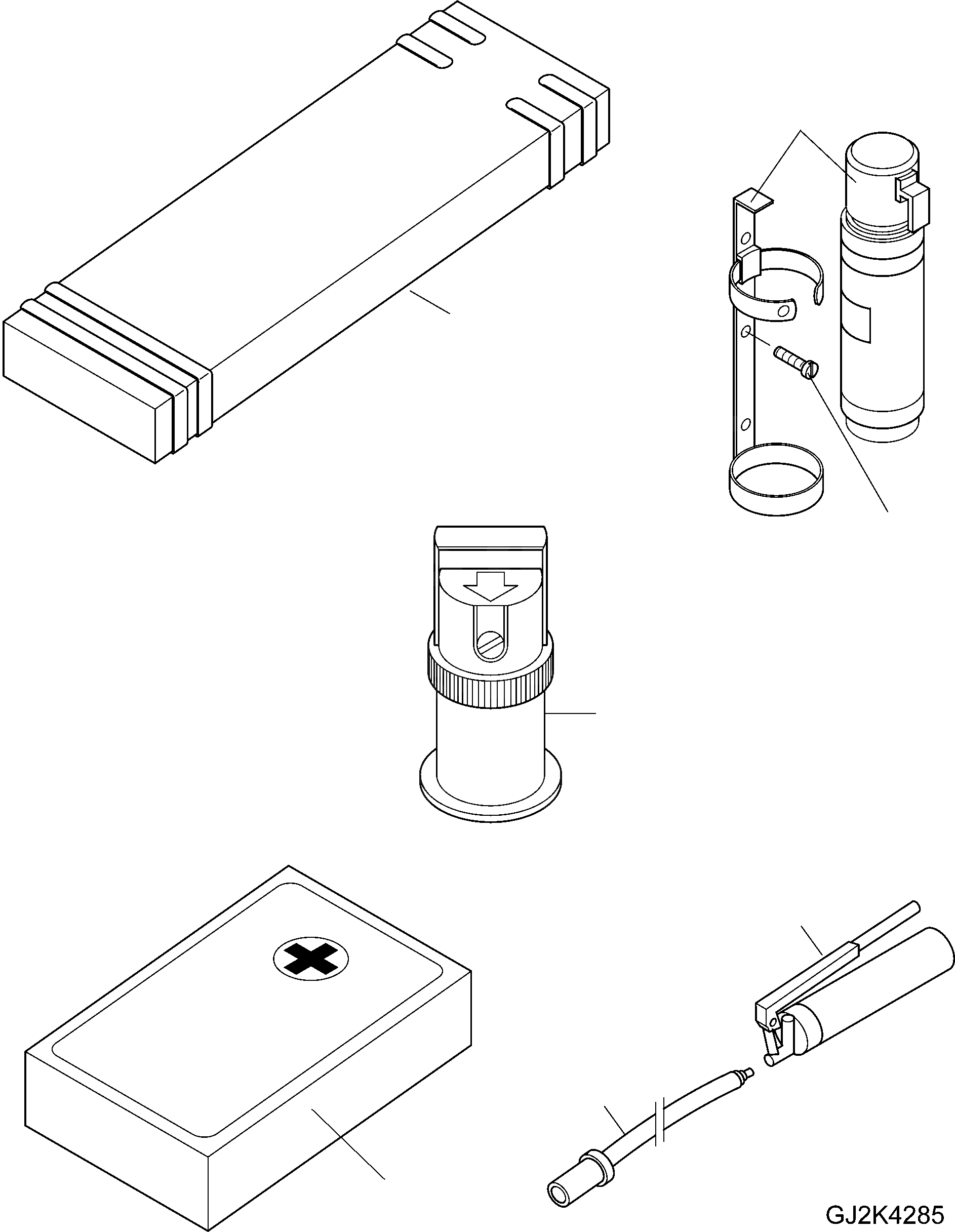 GJ2K4285