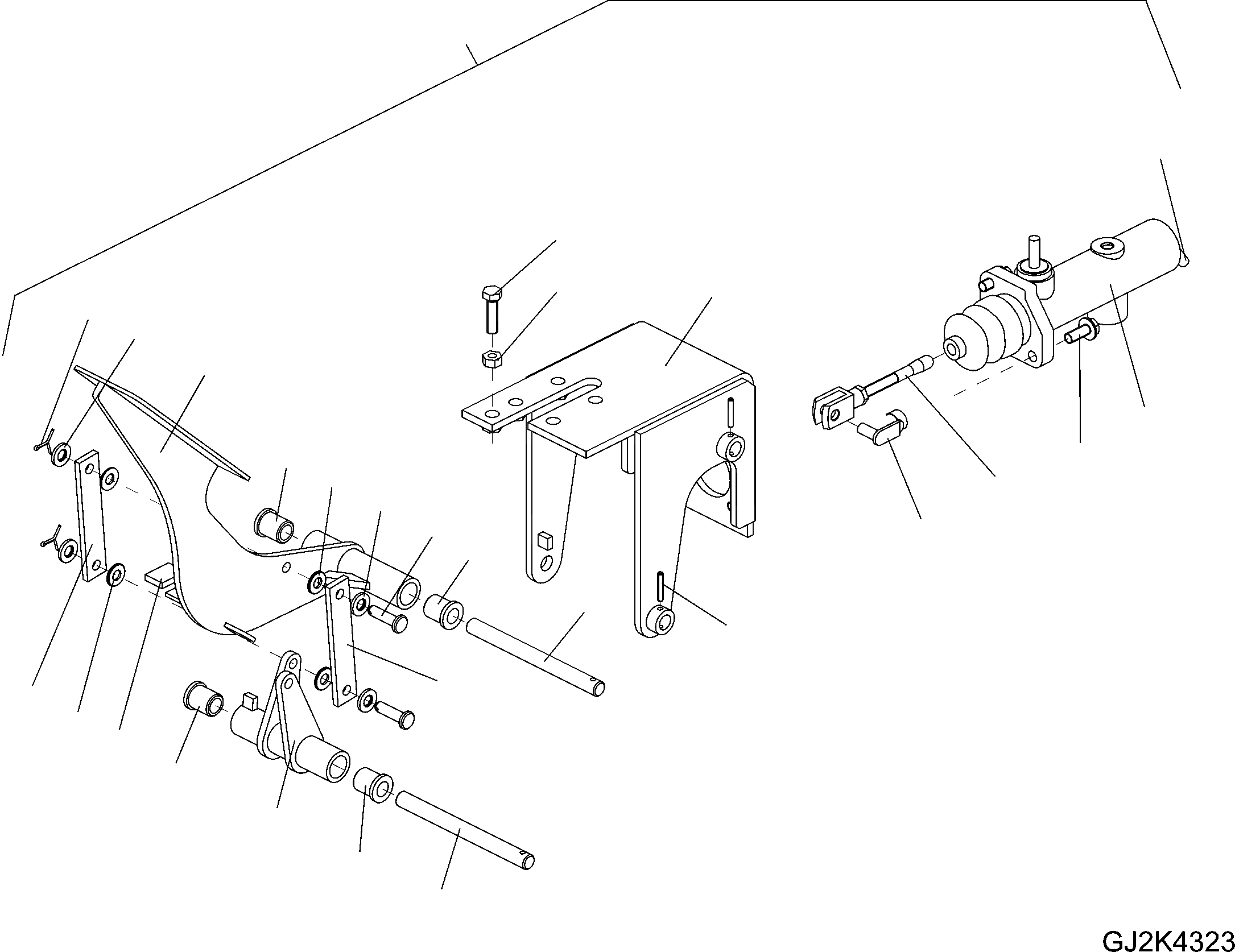 GJ2K4323