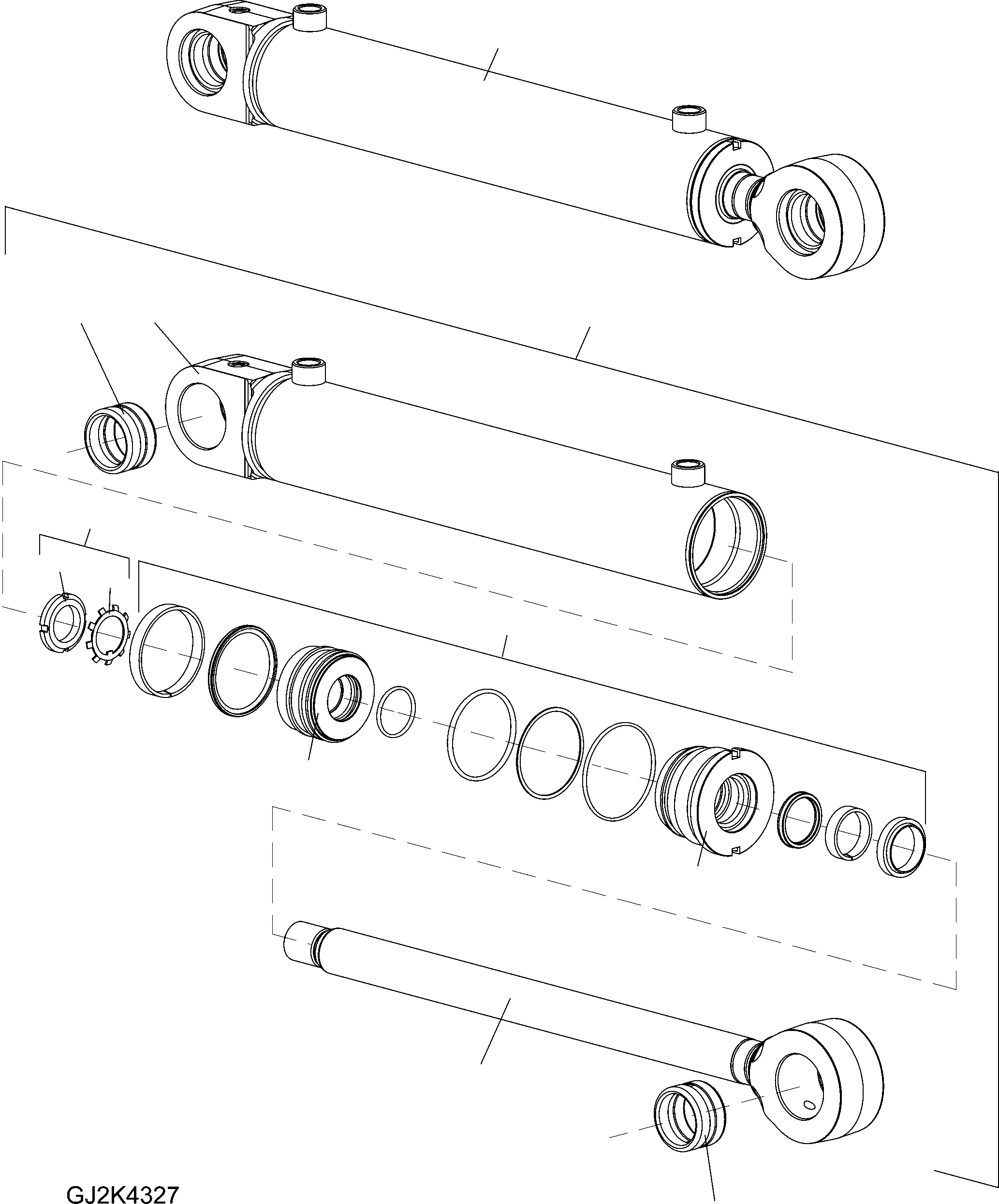 GJ2K4327