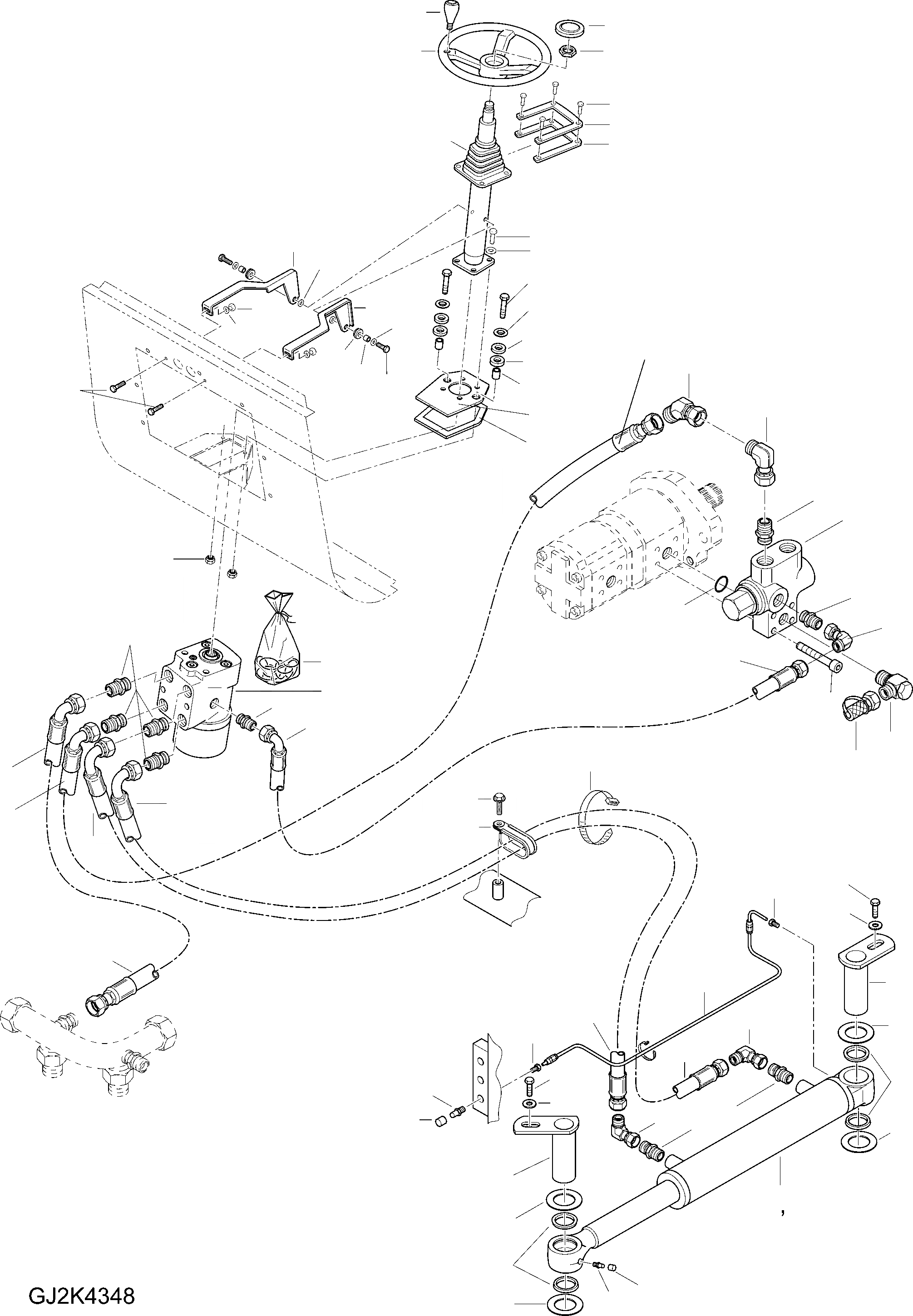 GJ2K4348