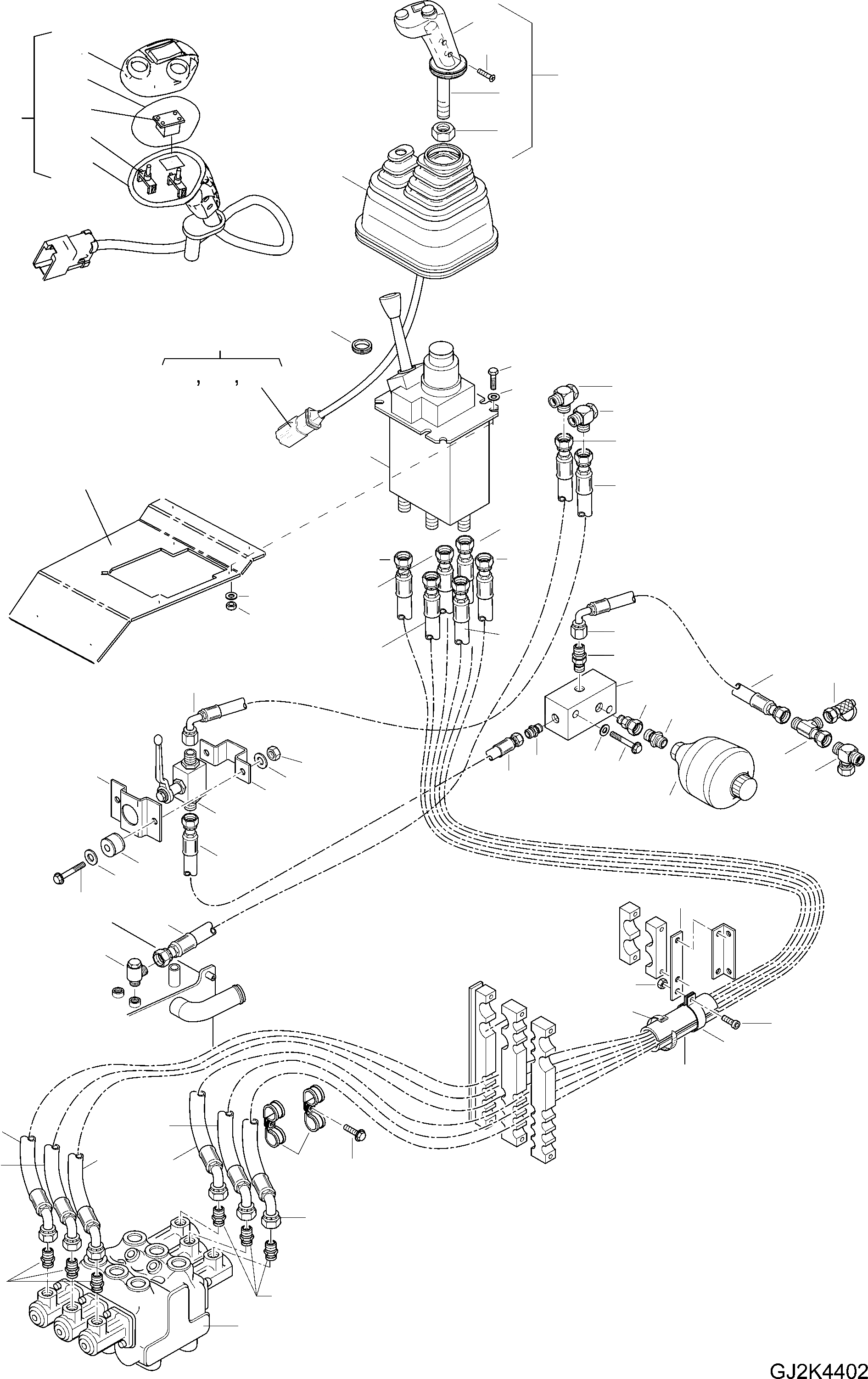 GJ2K4402