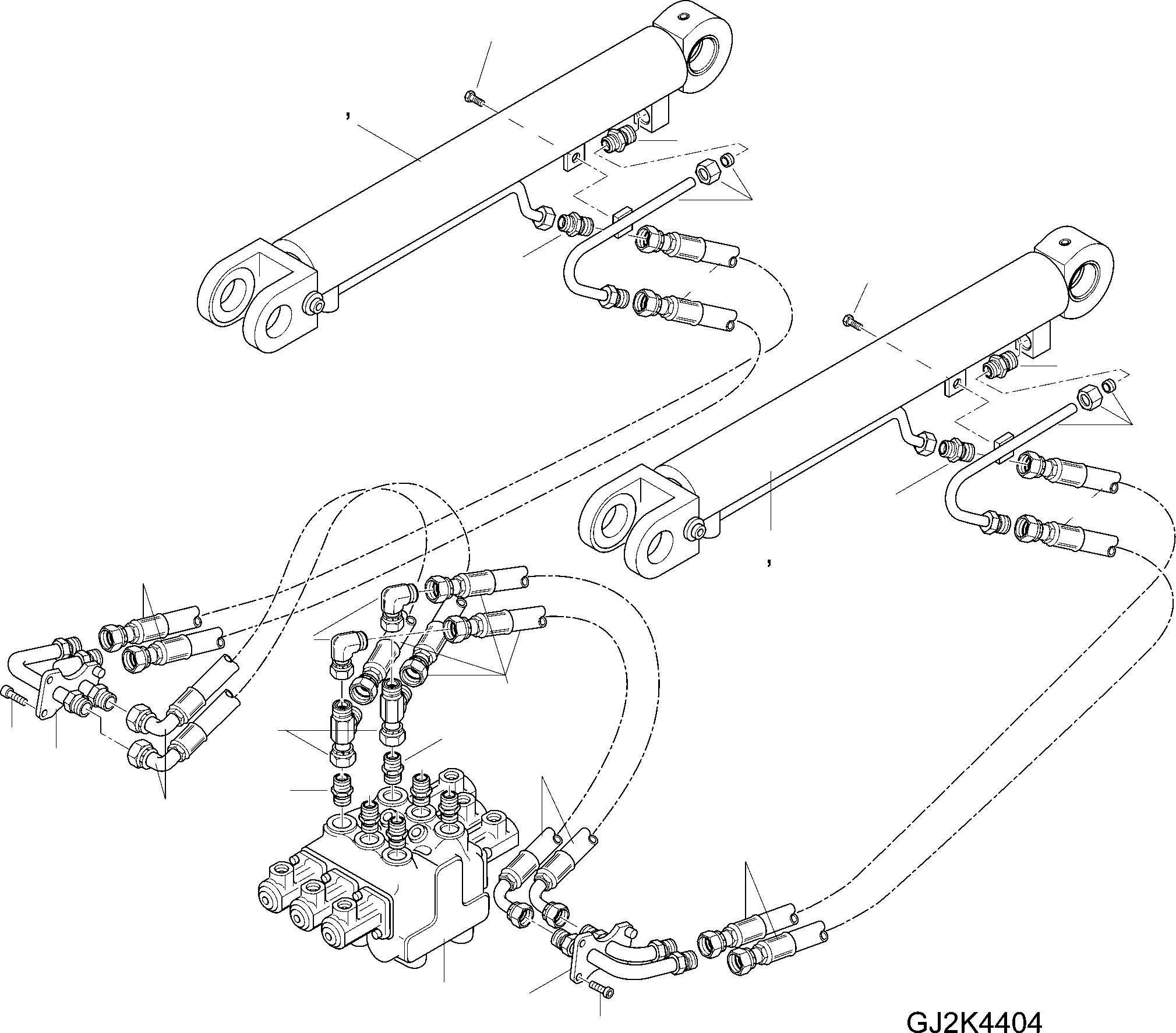 GJ2K4404