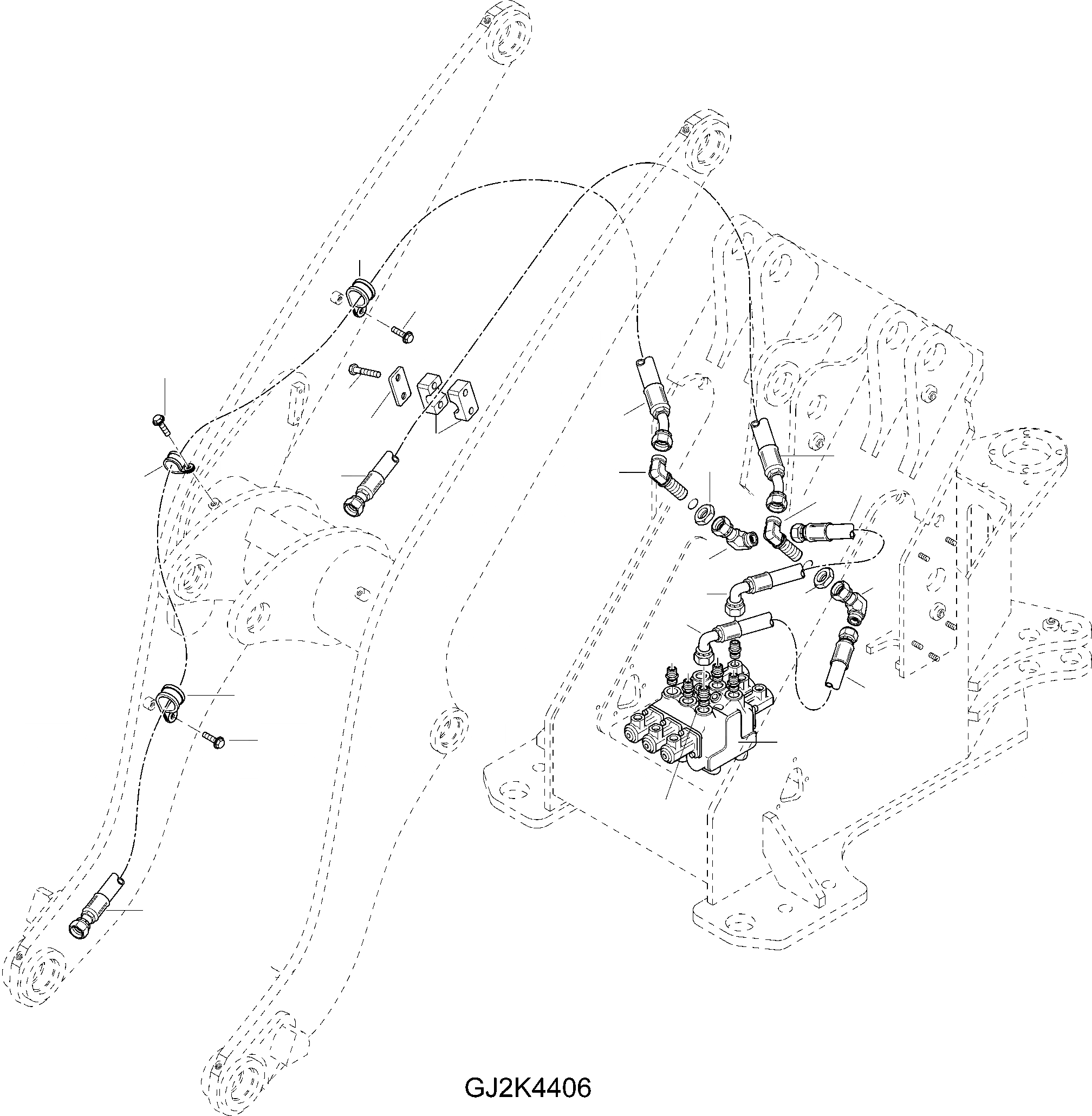 GJ2K4406