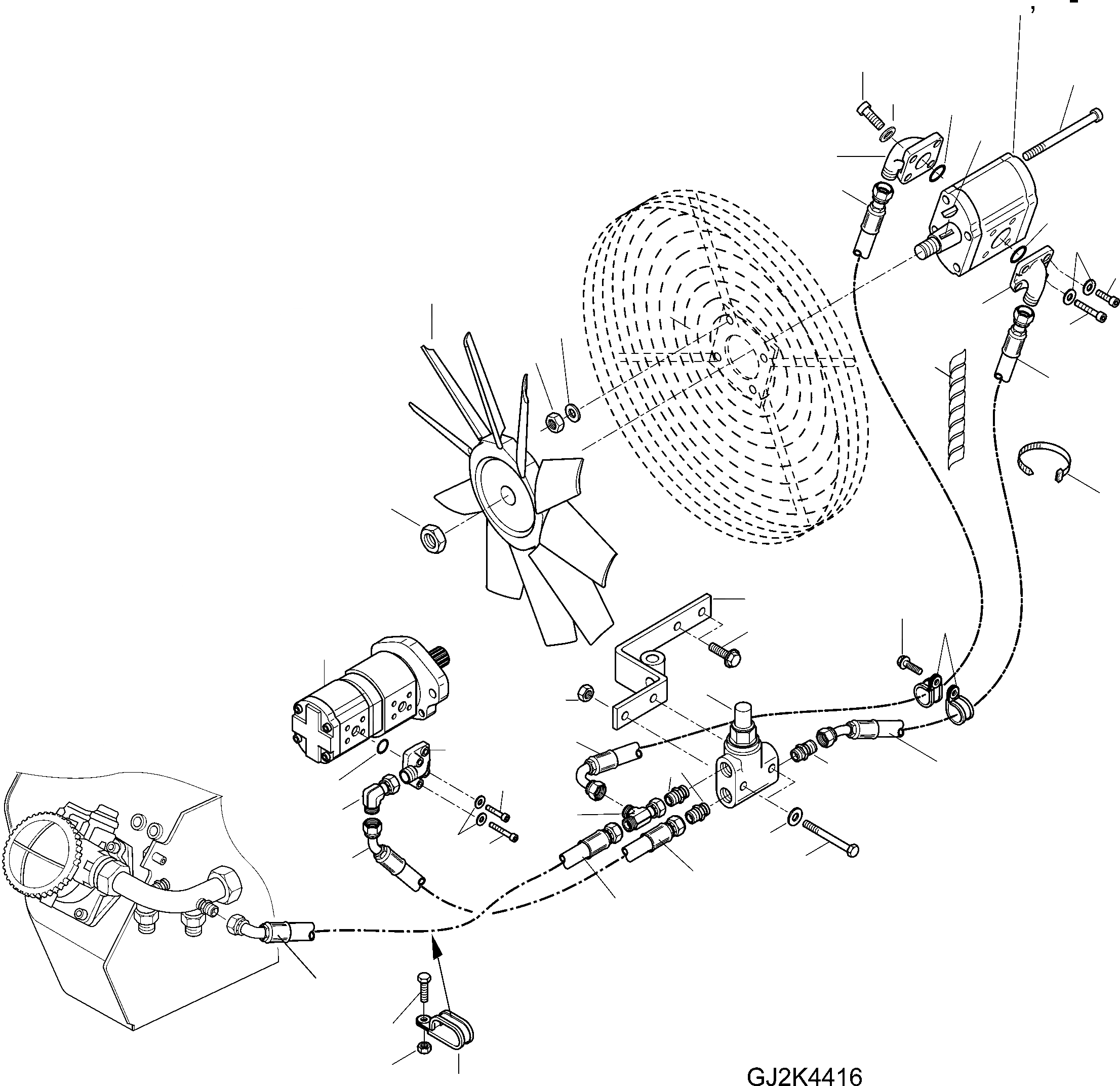 GJ2K4416