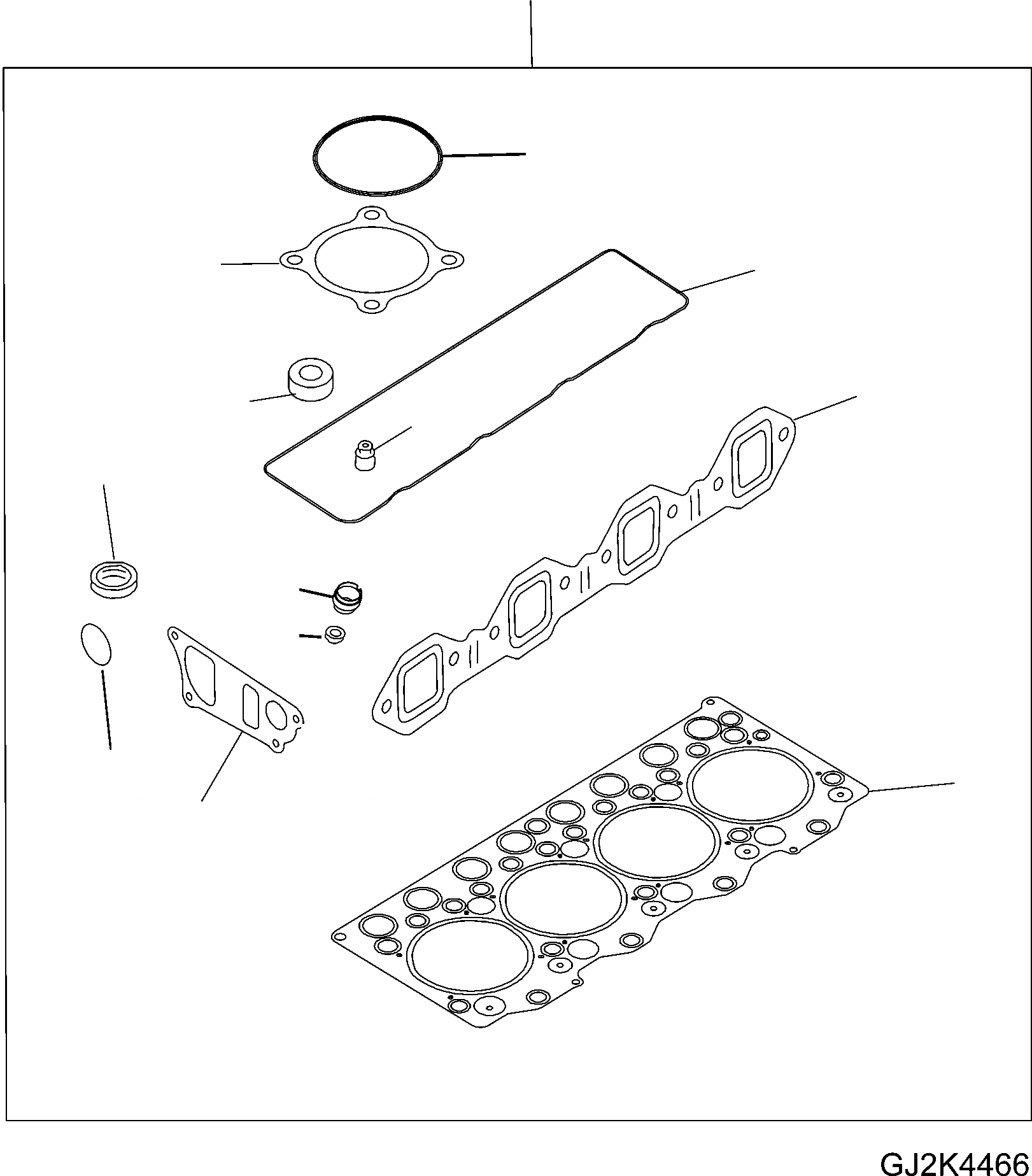 GJ2K4466