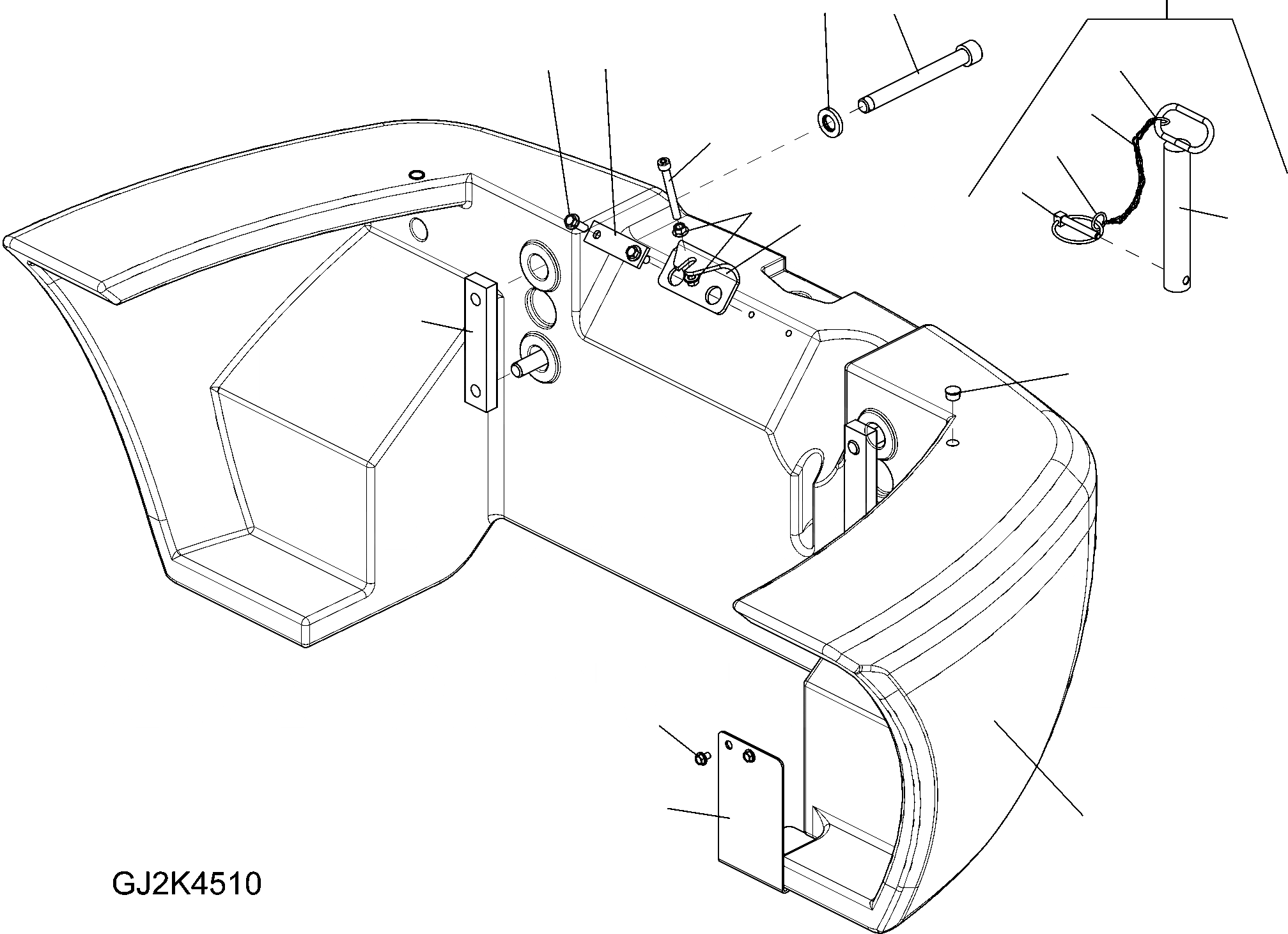 GJ2K4510