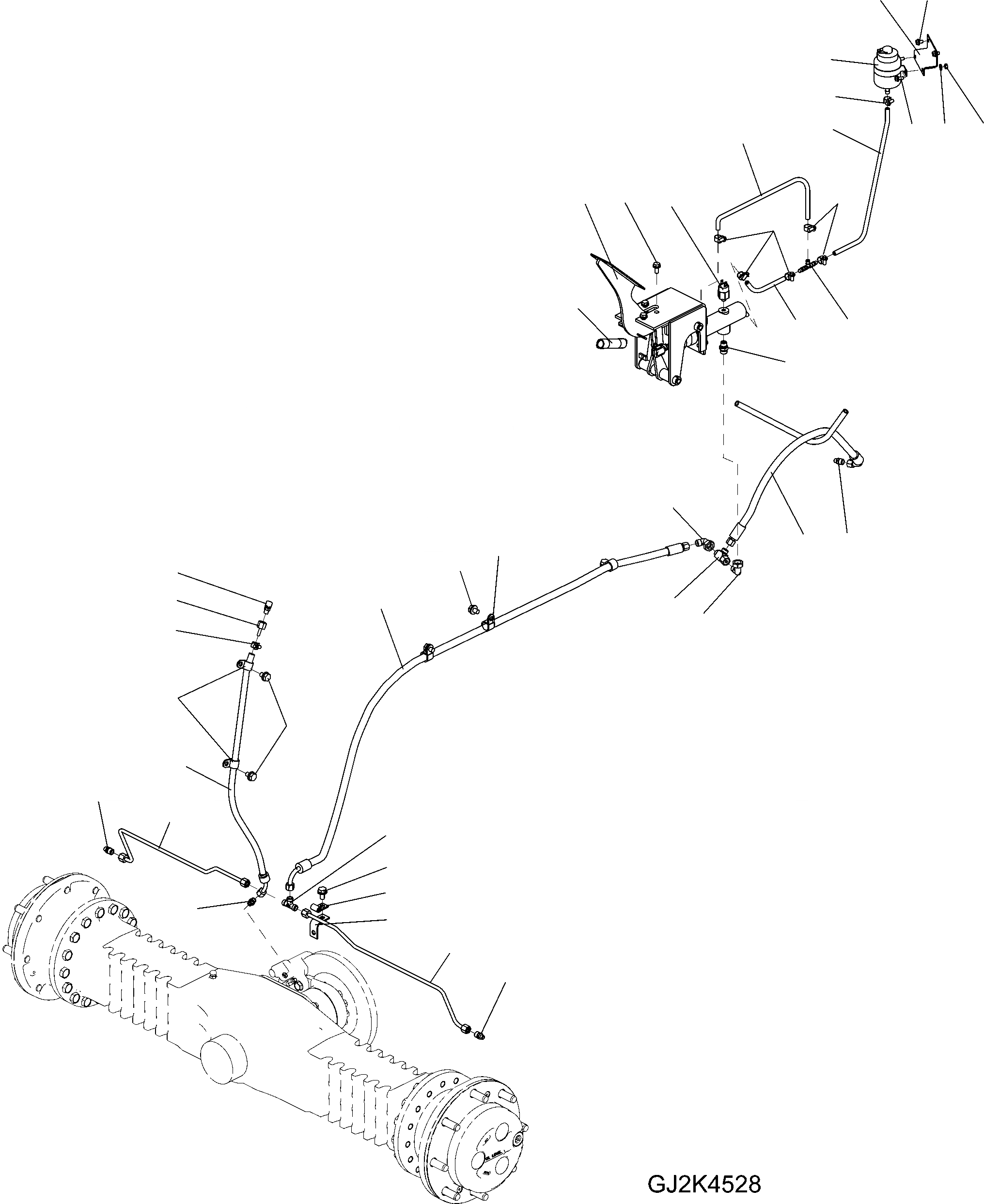 GJ2K4528