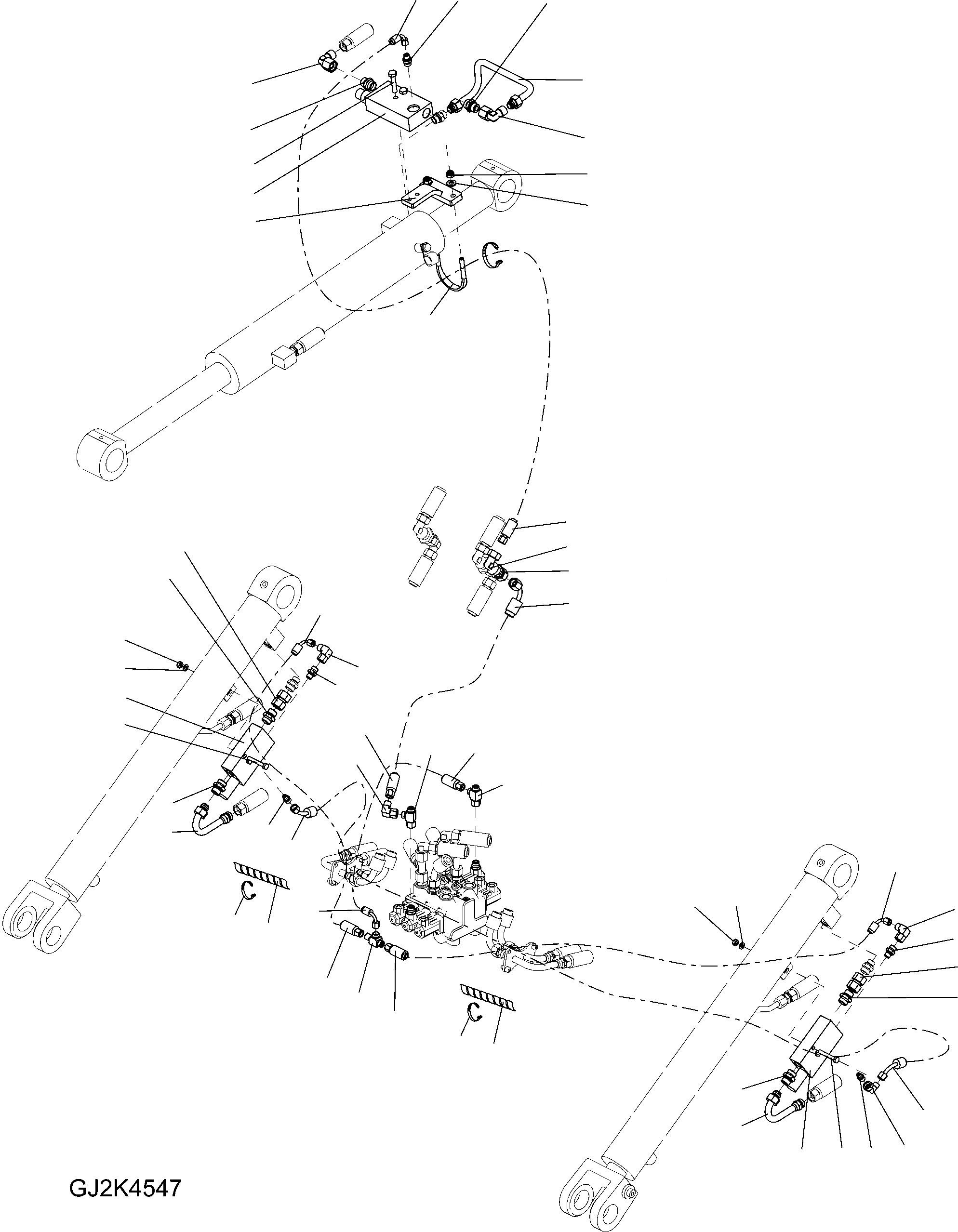 GJ2K4547