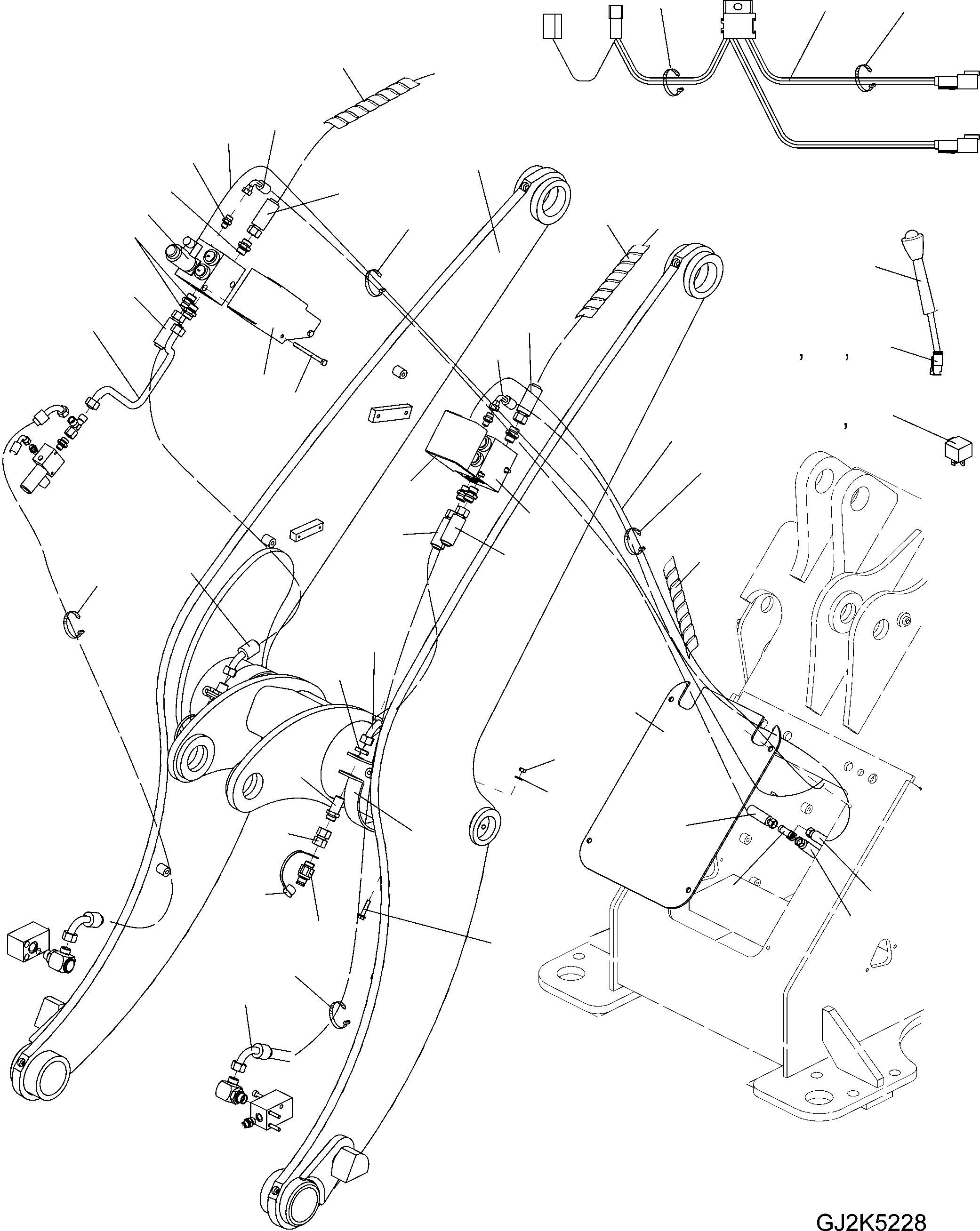 GJ2K5228