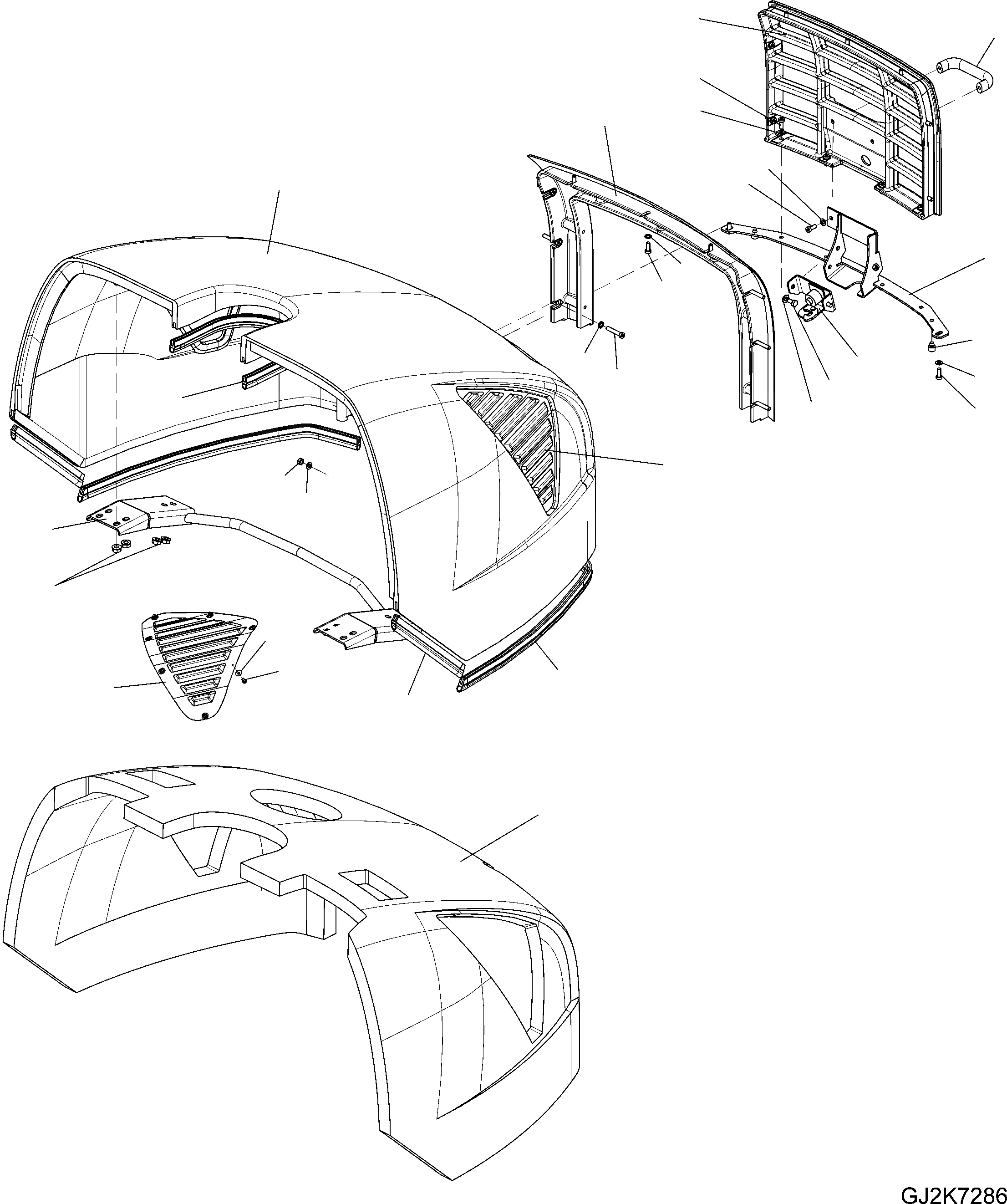 GJ2K7286