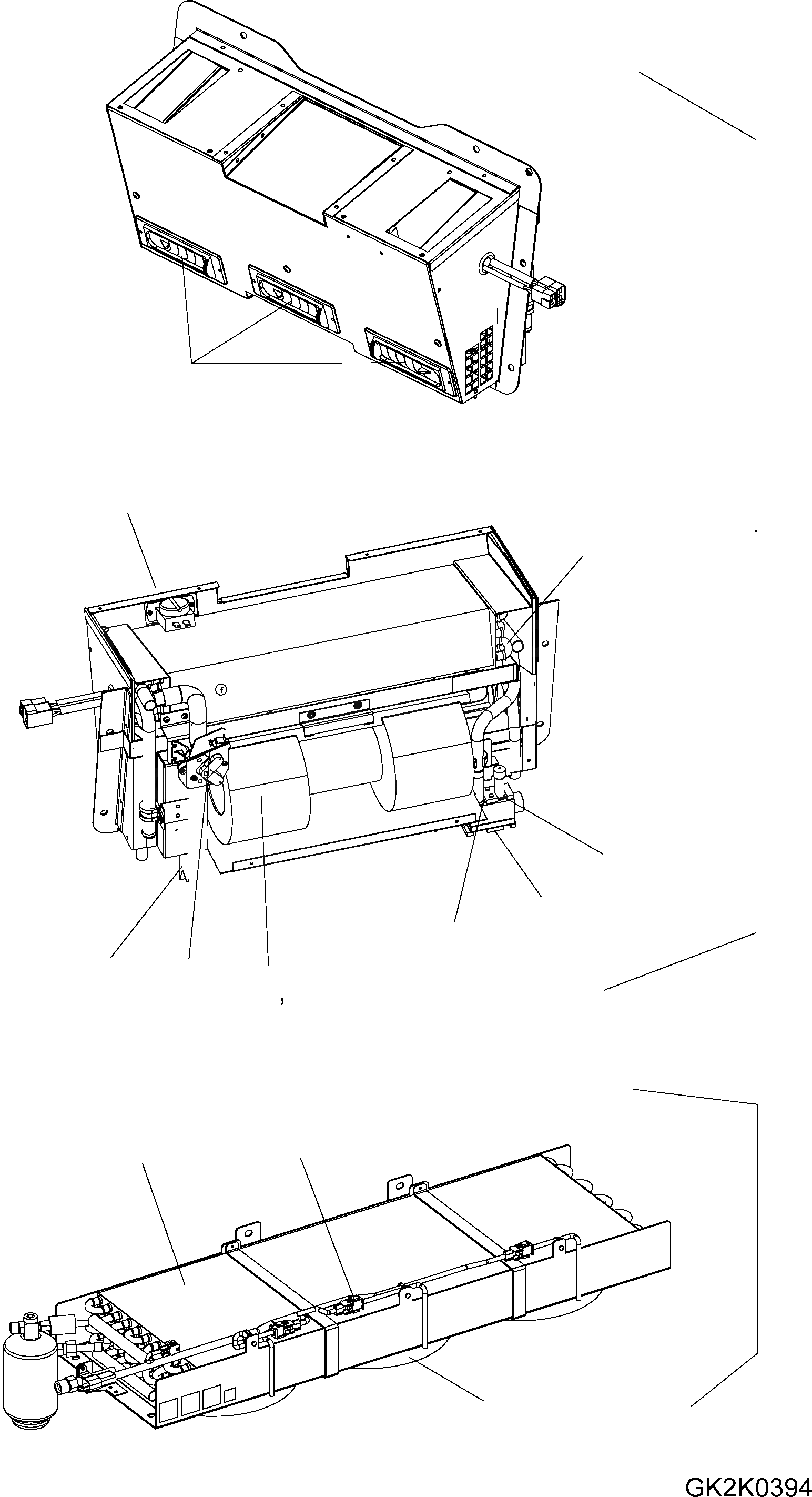 GK2K0394