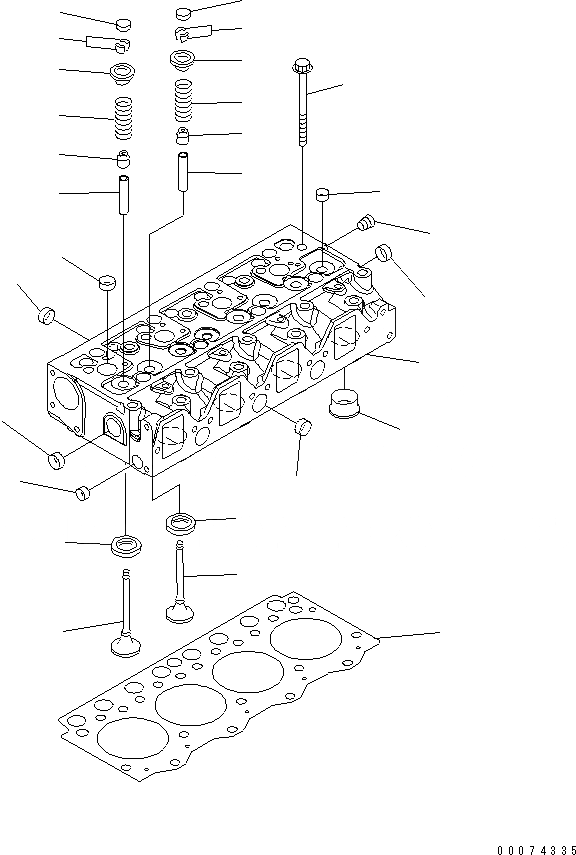 00074335