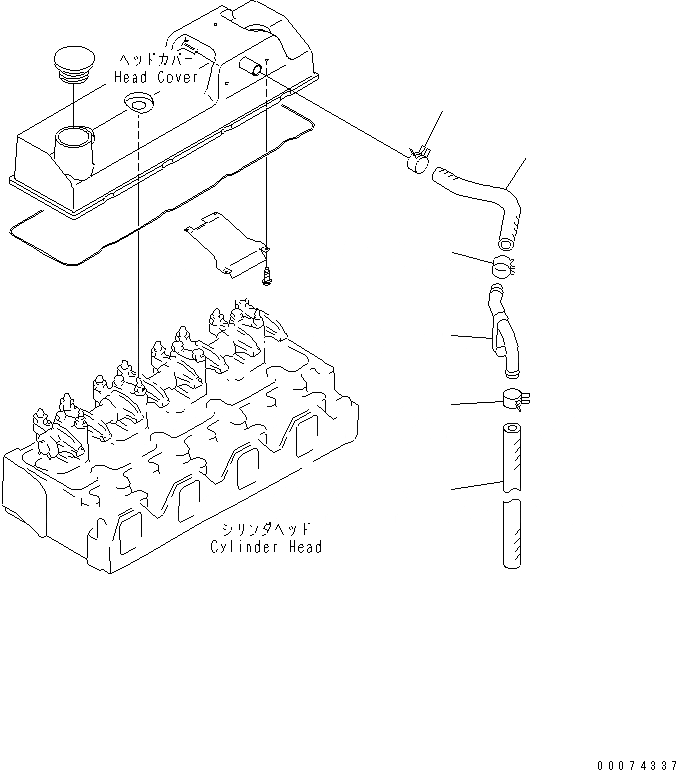 ヘッドカバー
Head Cover

シリンダヘッド
Cylinder Head

00074337