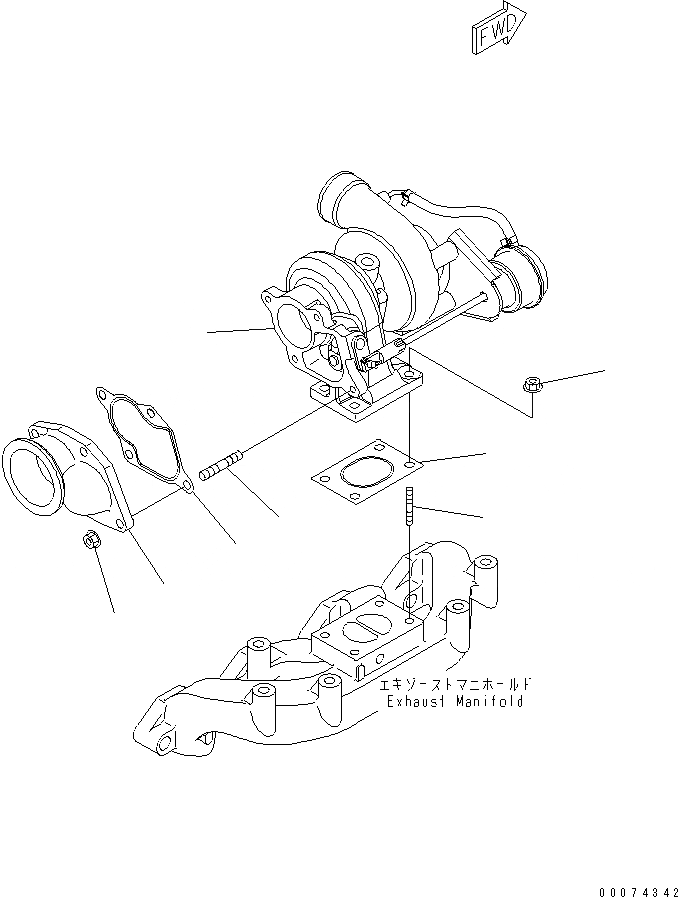 FWD

エキゾーストマニホールド
Exhaust Manifold

00074342