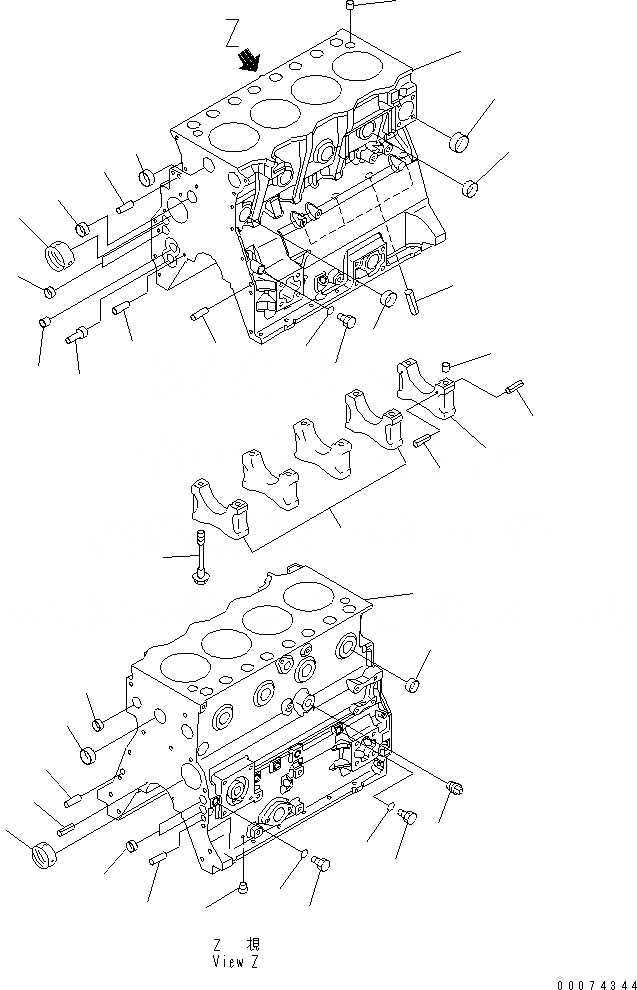 Z

Z 視
View Z

00074344