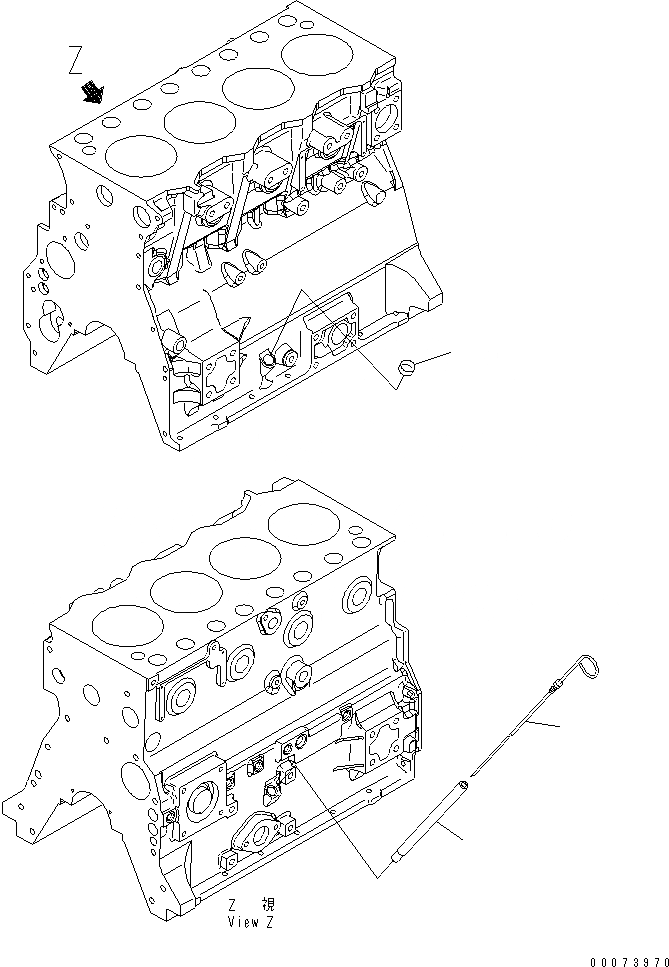 Z

Z 視
View Z

00073970