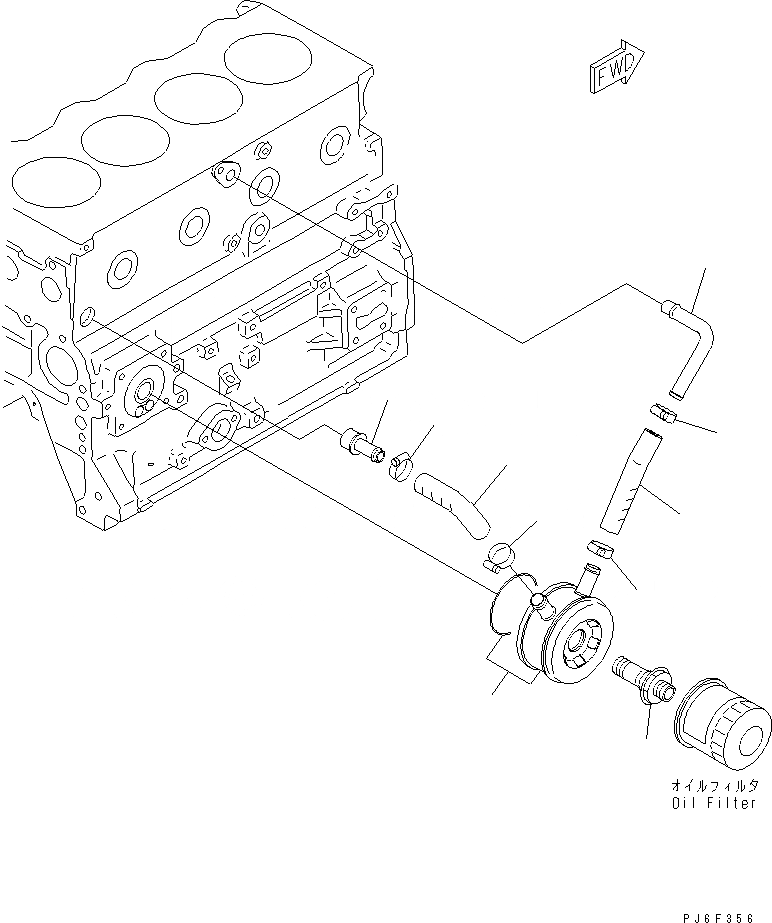 FWD

オイルフィルタ
Oil Filter

PJ6F356