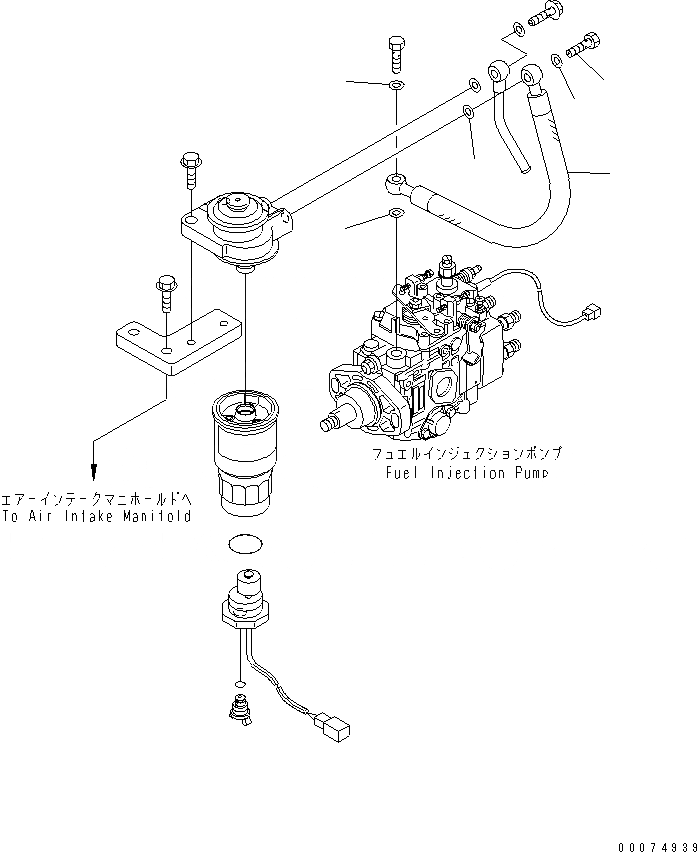 フュエルインジェクションポンプ
Fuel Injection Pump

エアーインテークマニホールドへ
To Air Intake Manifold

00074939