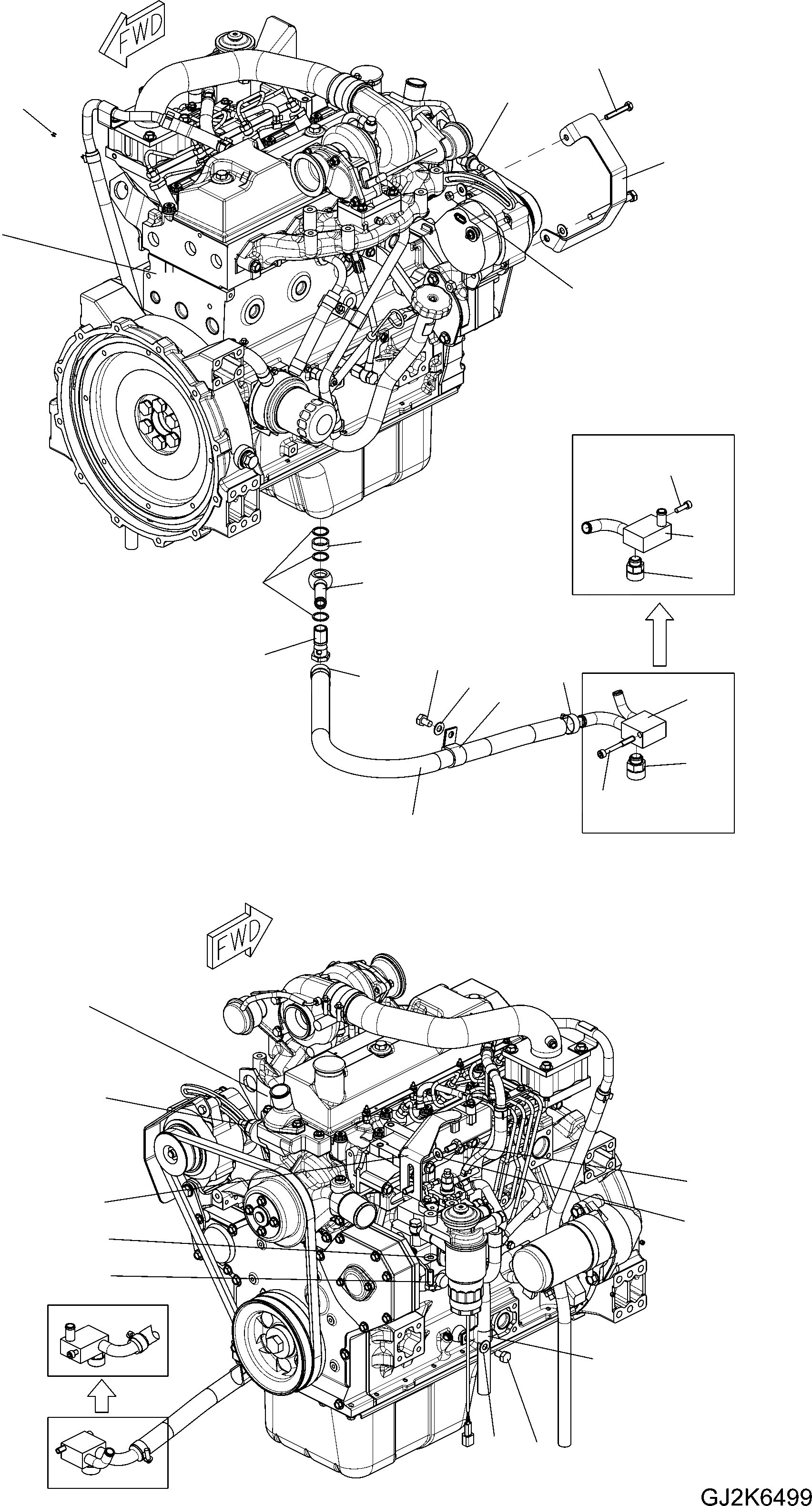 FWD

FWD

GJ2K6499