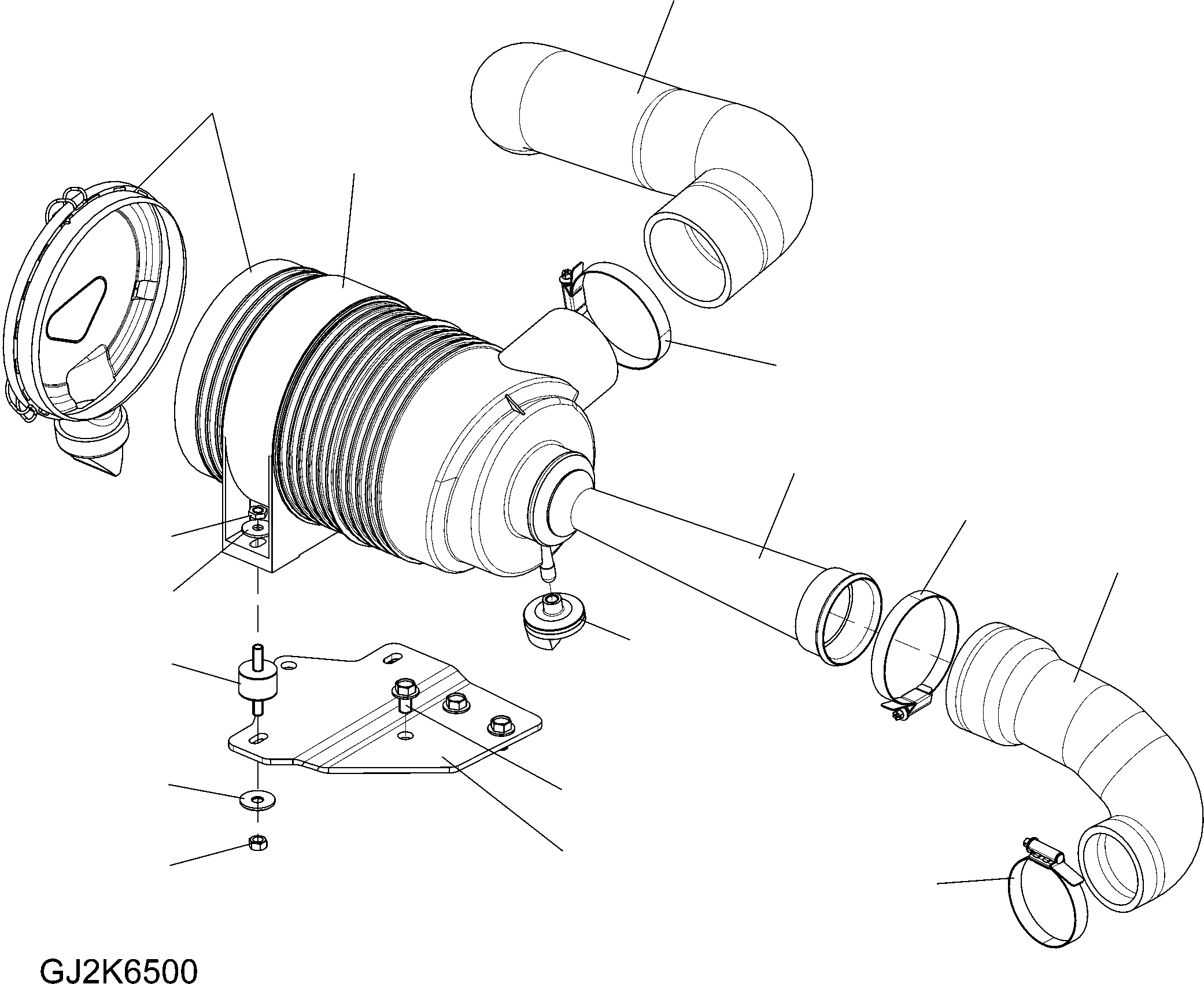 GJ2K6500